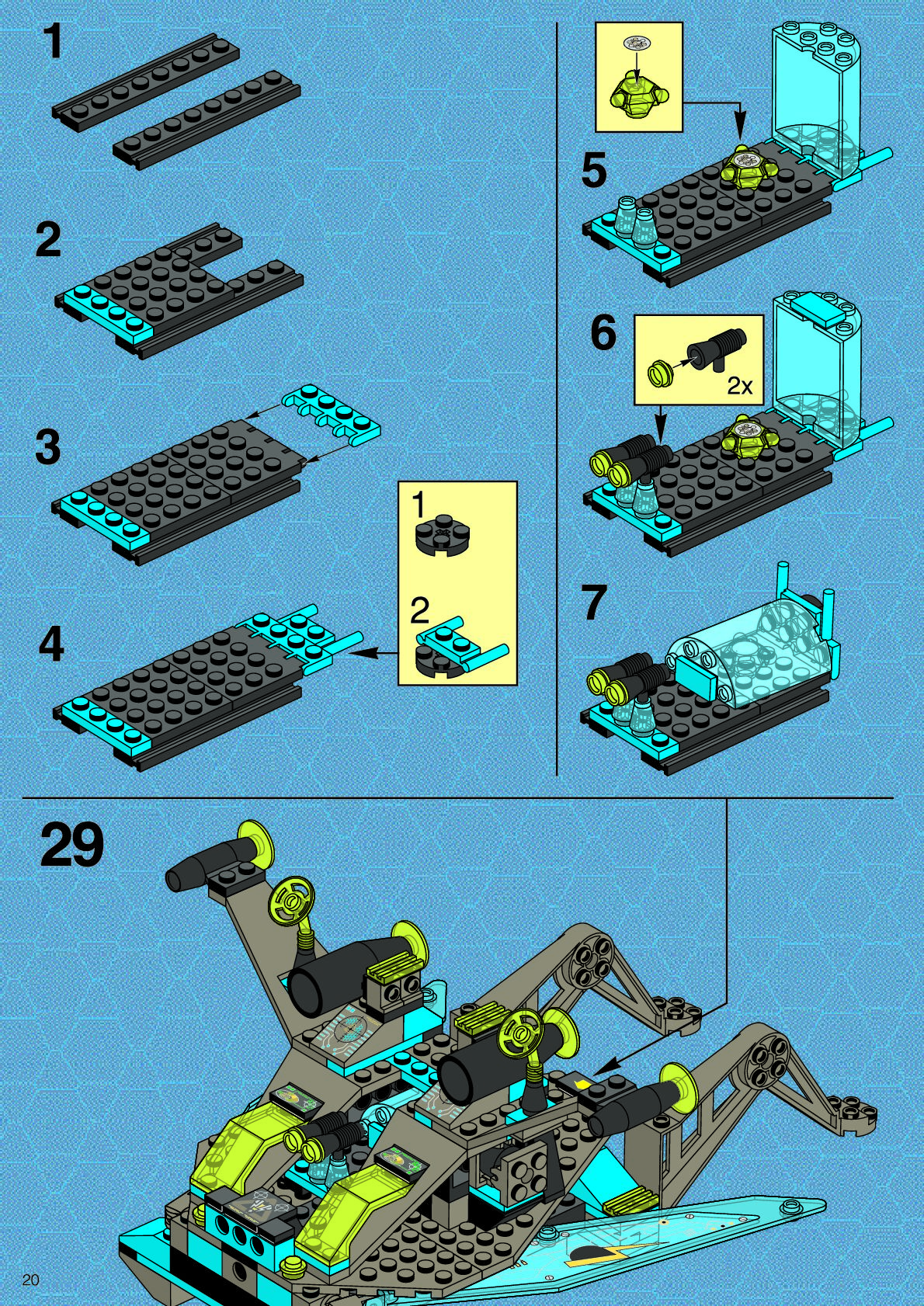 1

2

3

4

1

2

5

6

2x

7

29

20