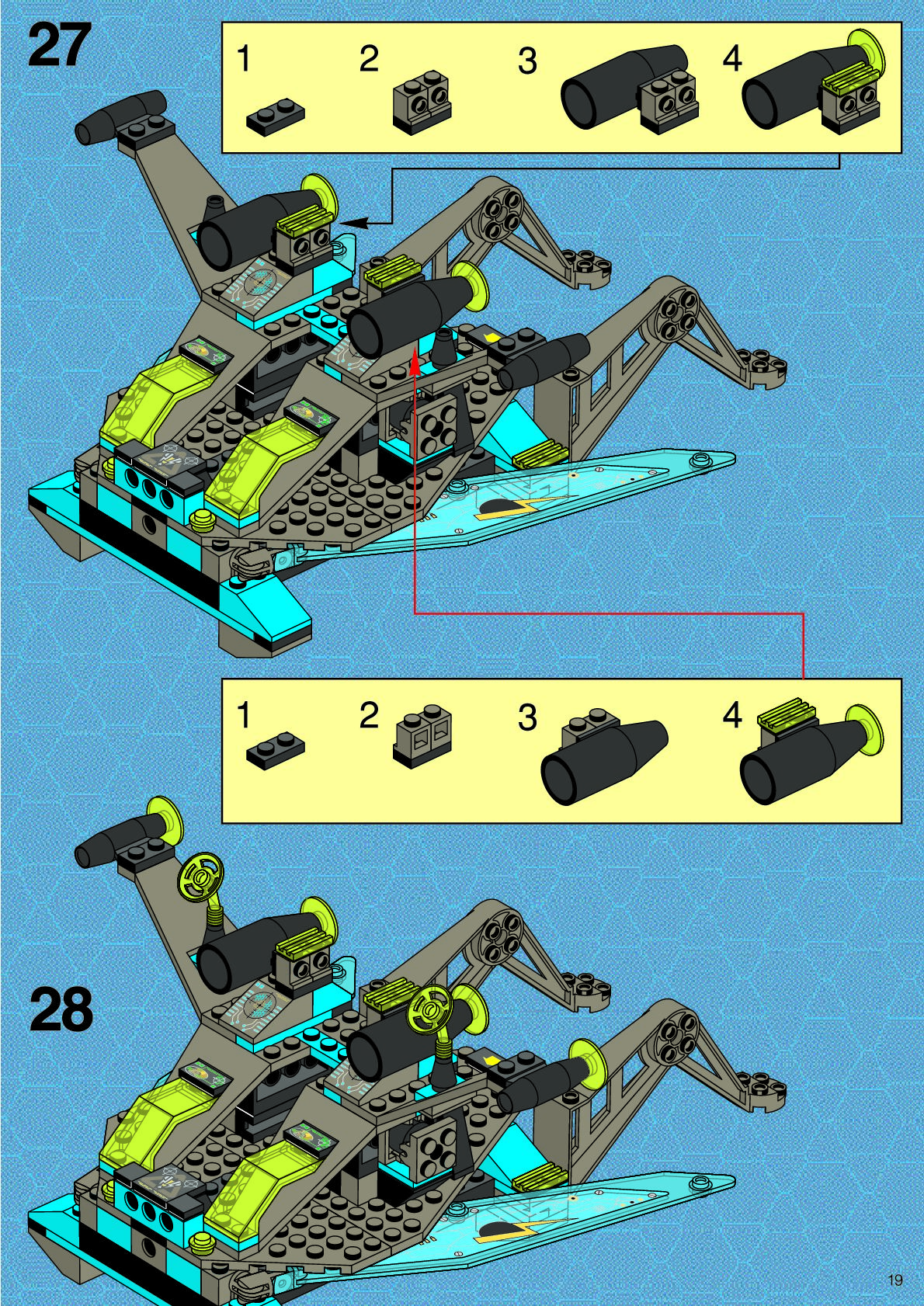 27

1 2 3 4

1 2 3 4

28

19