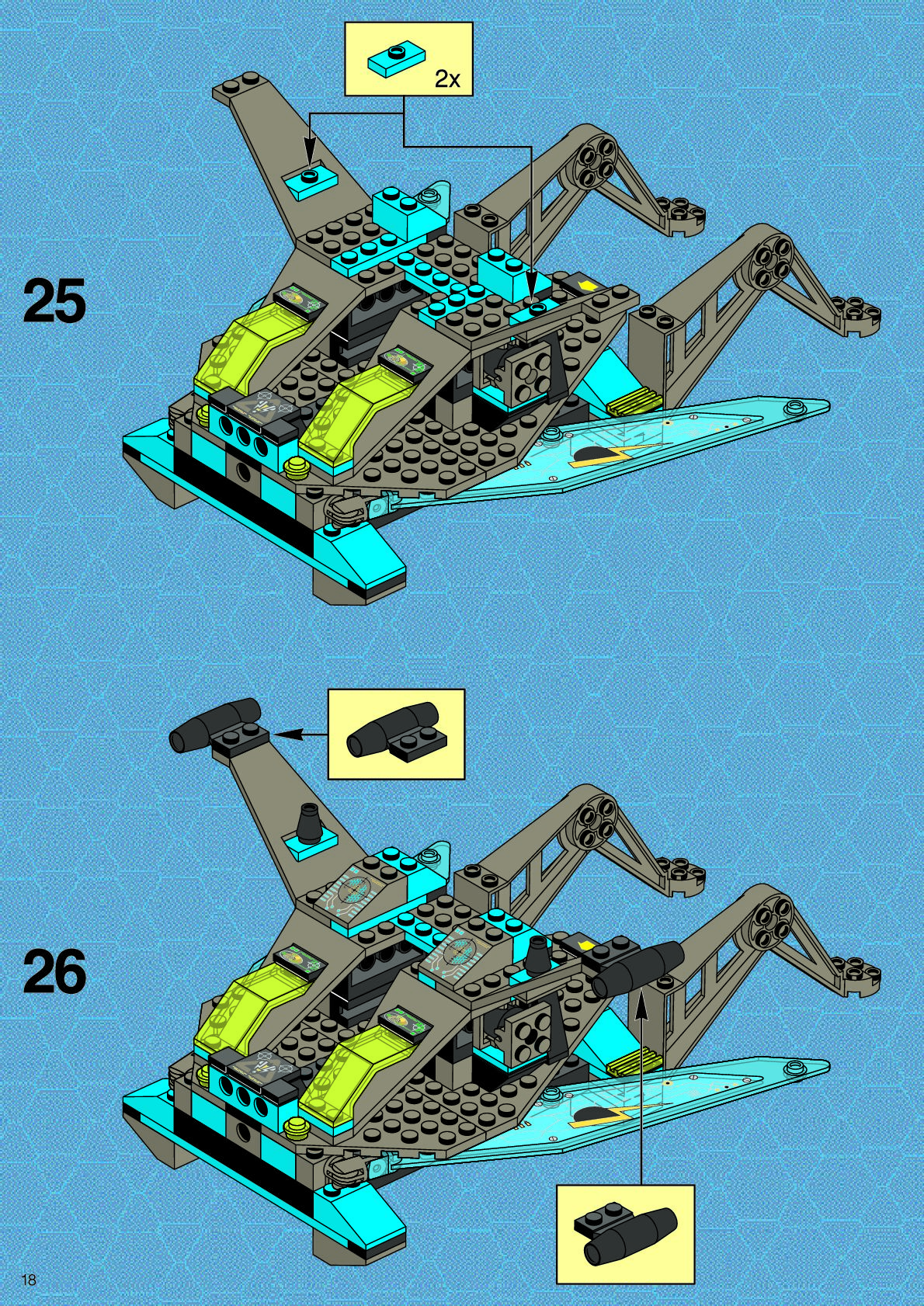 2x

25

26

18