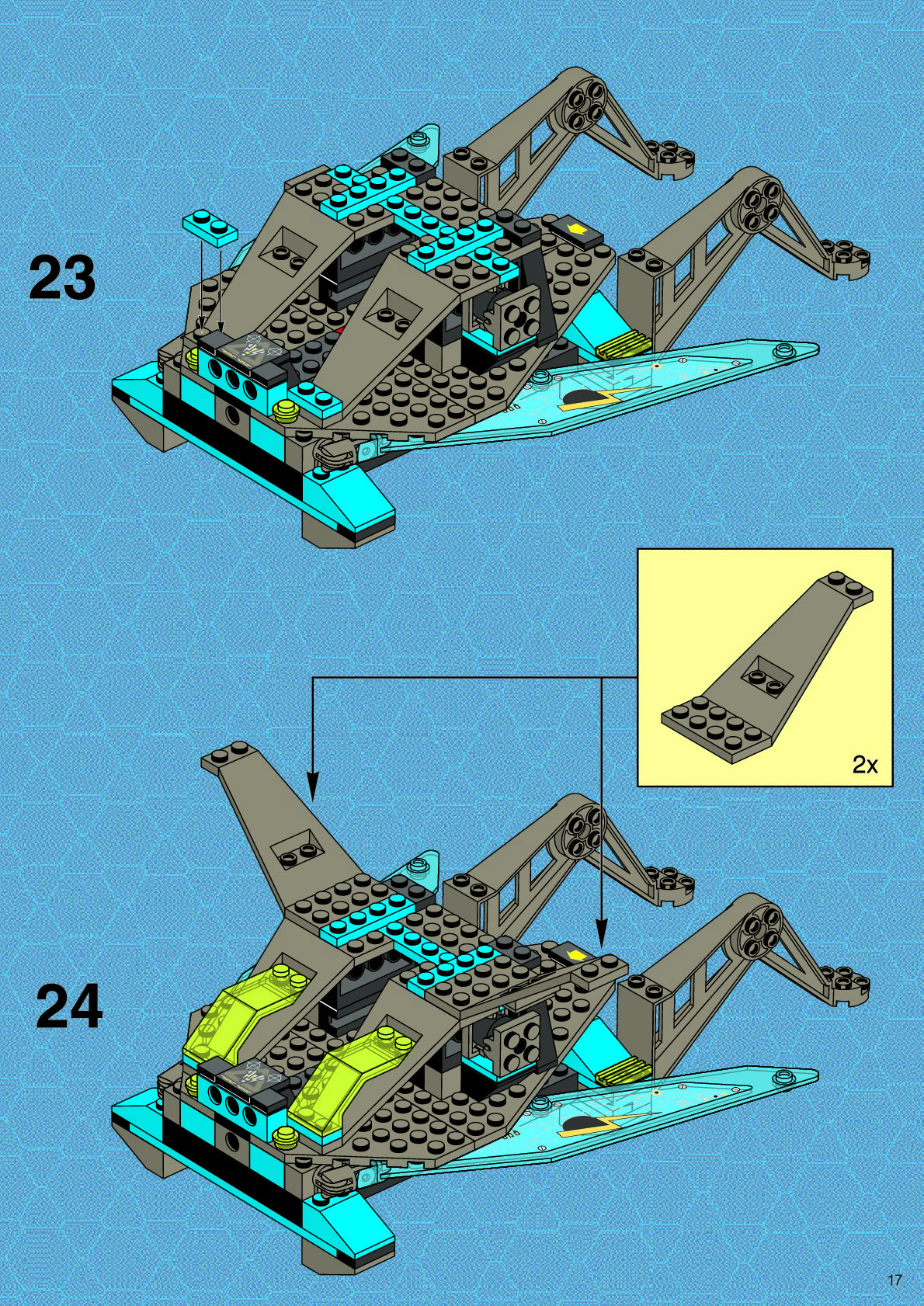 23

2x

24

17