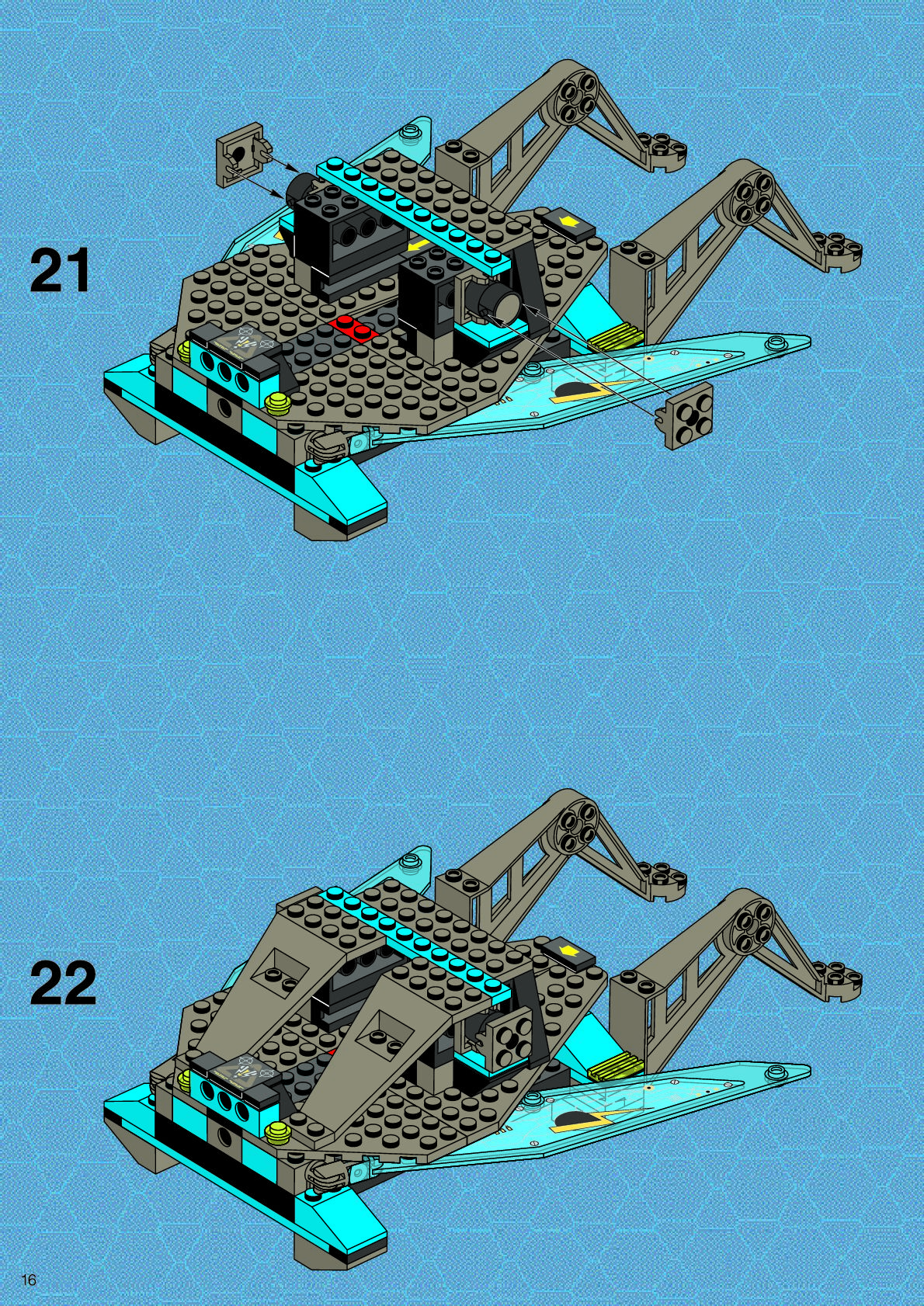 21

22

16