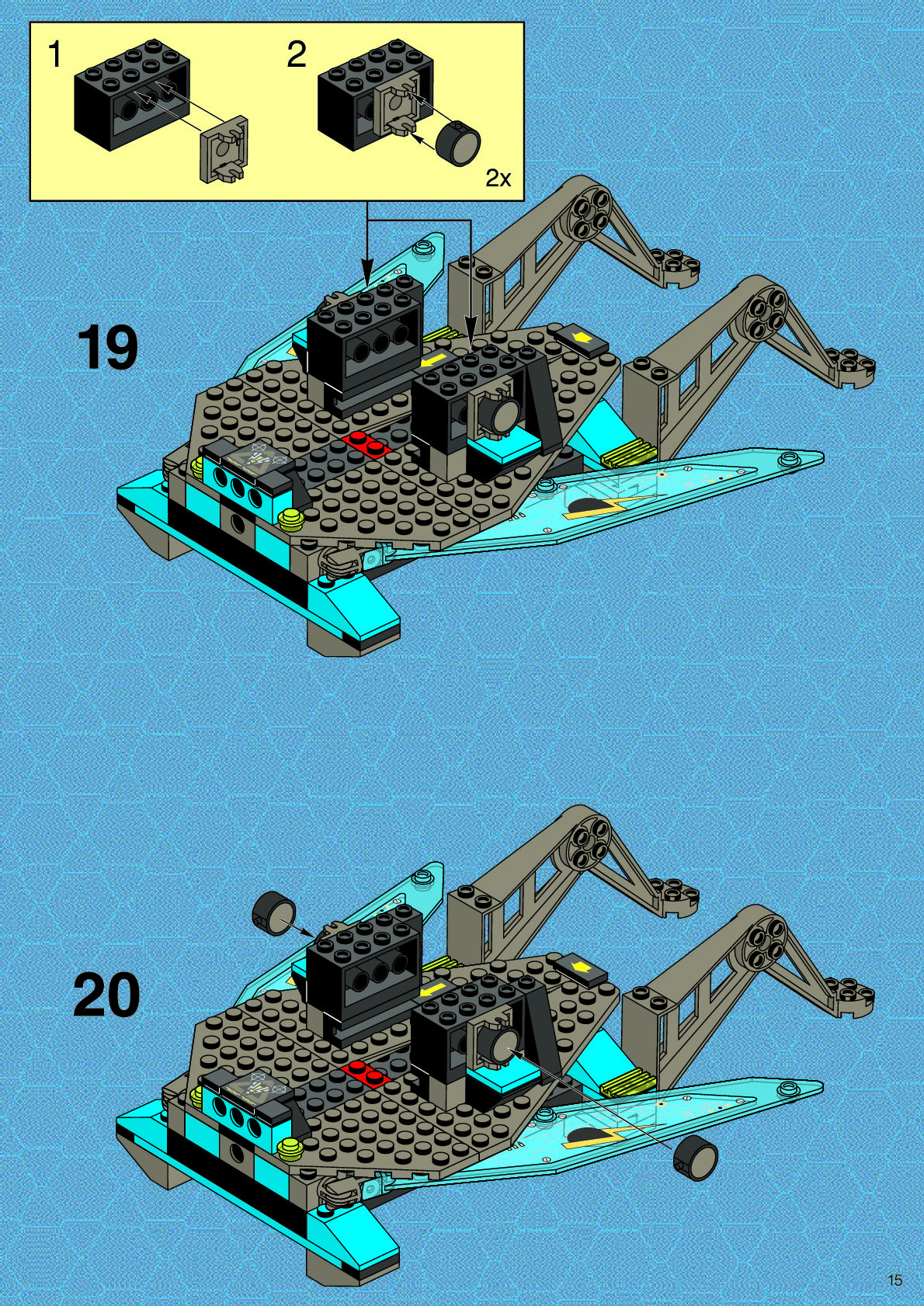 1
2
2x
19
20
15