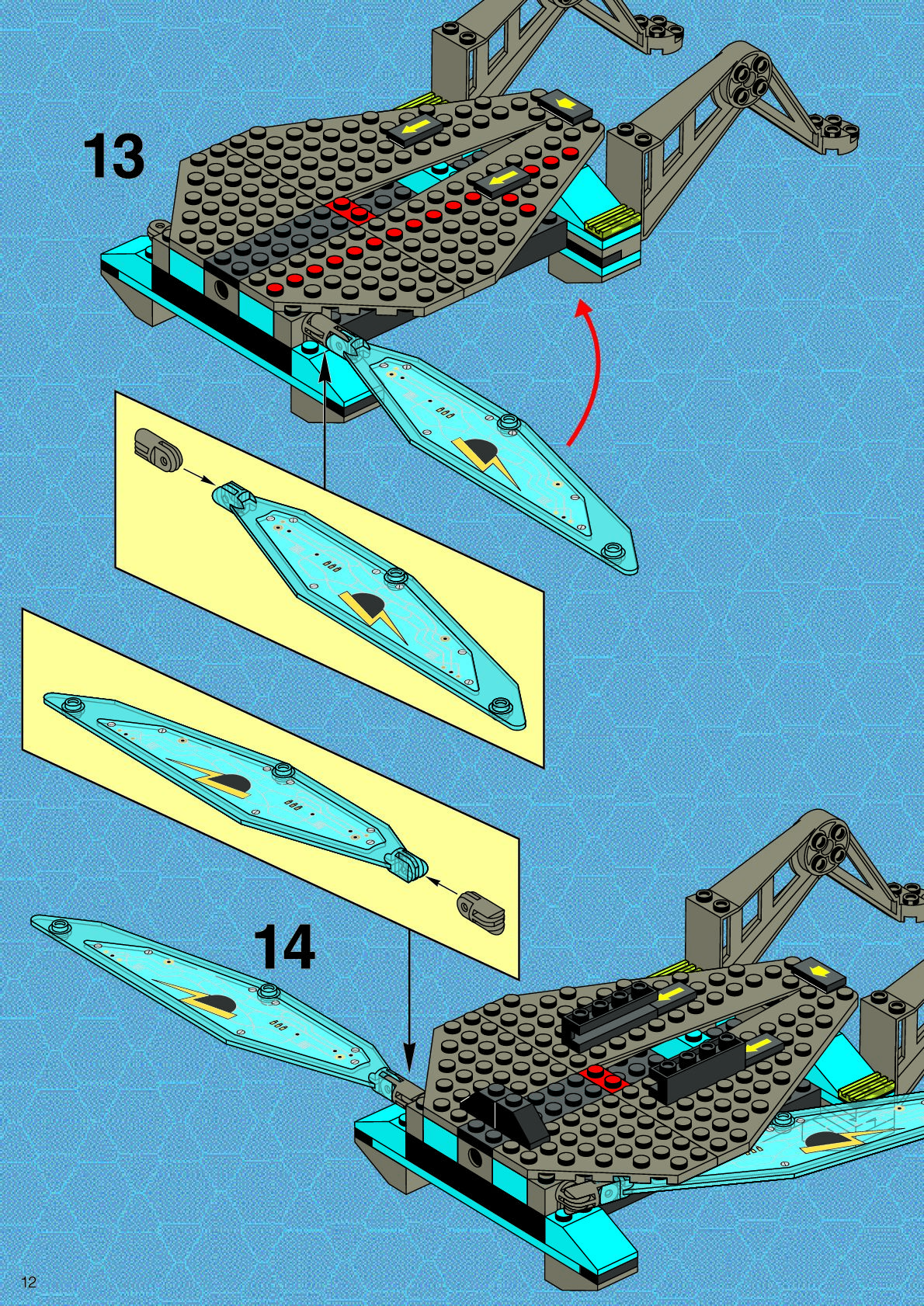 13

14

12