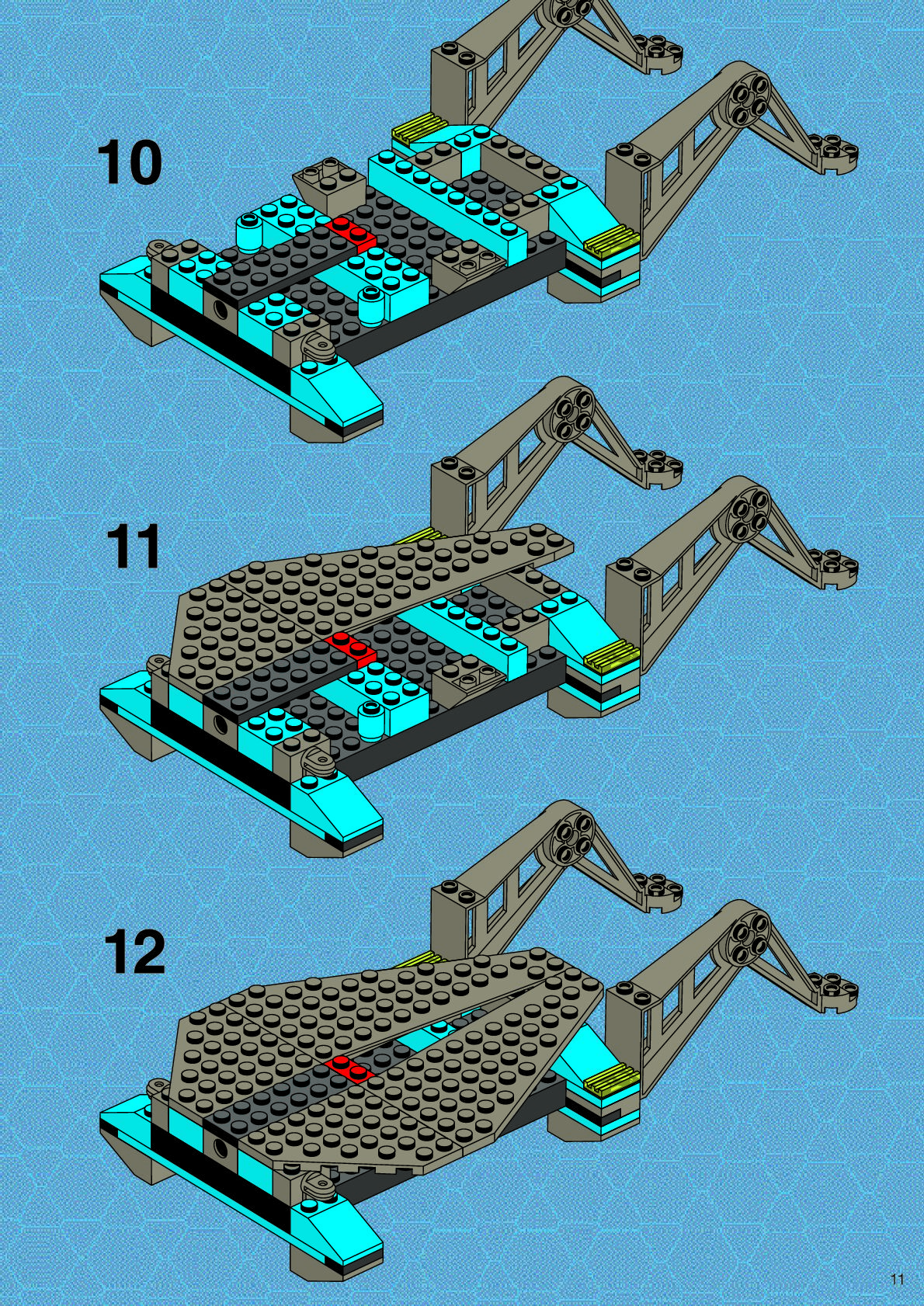 10

11

12

11