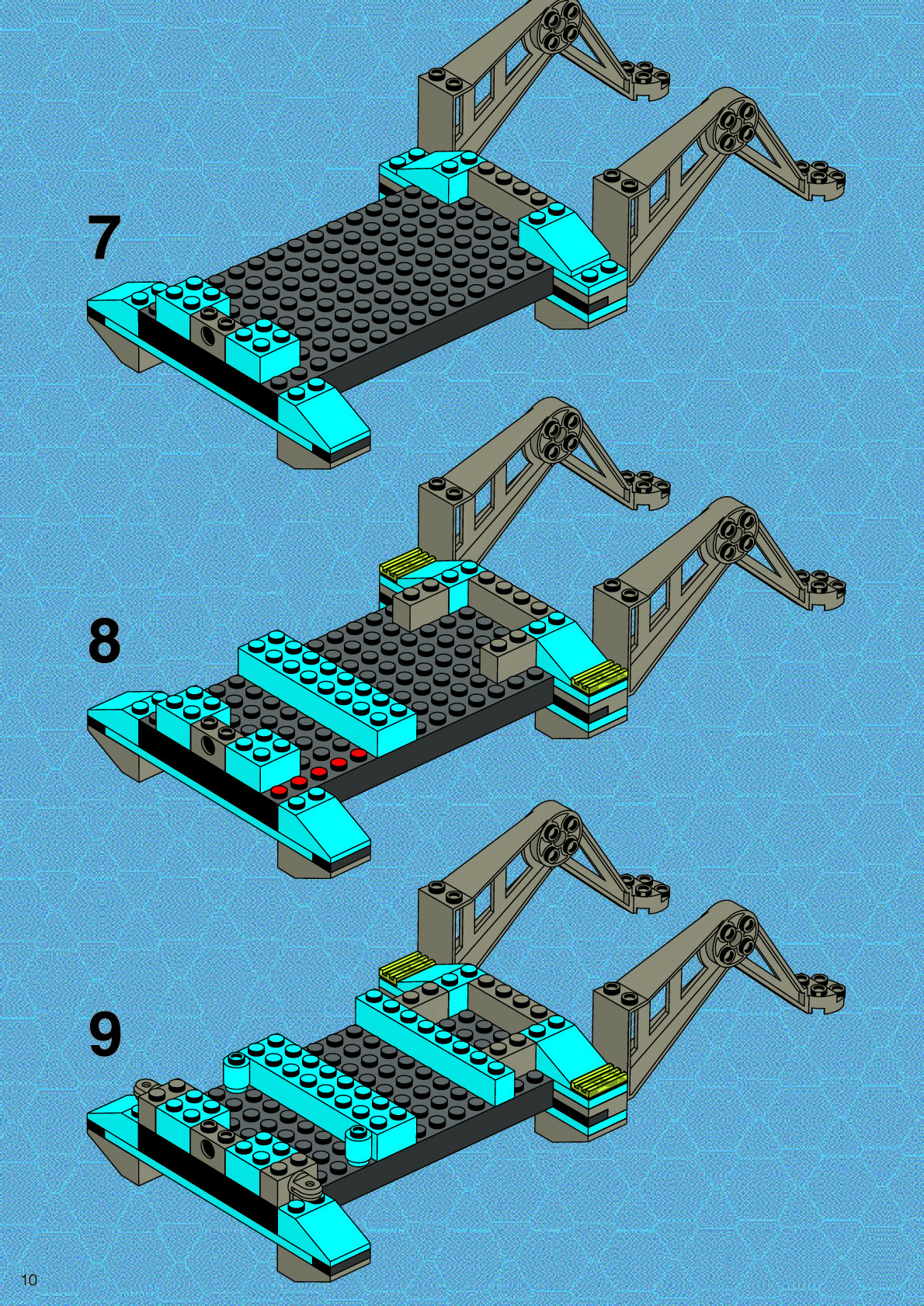 7

8

9

10