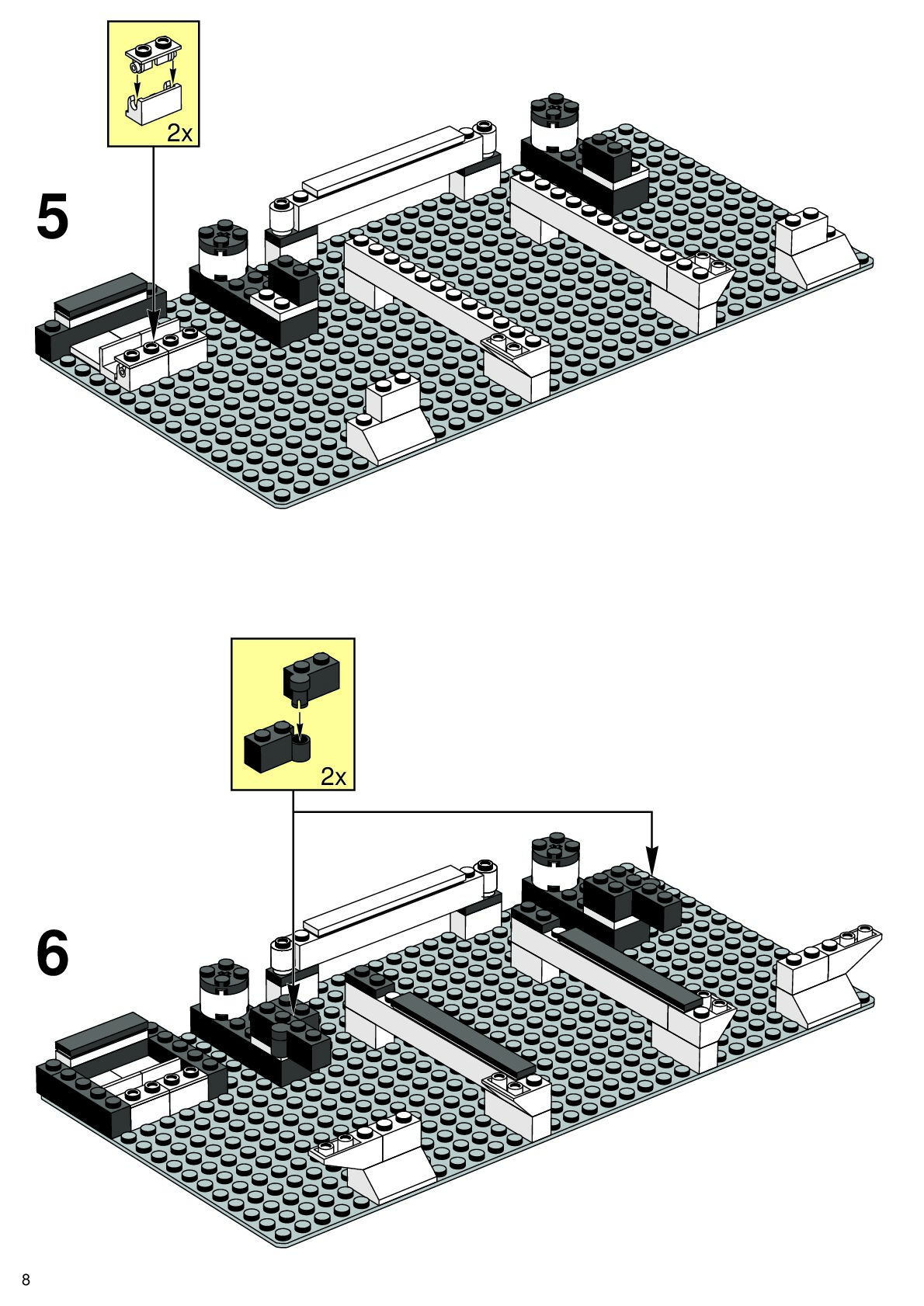 2x

5

2x

6

8