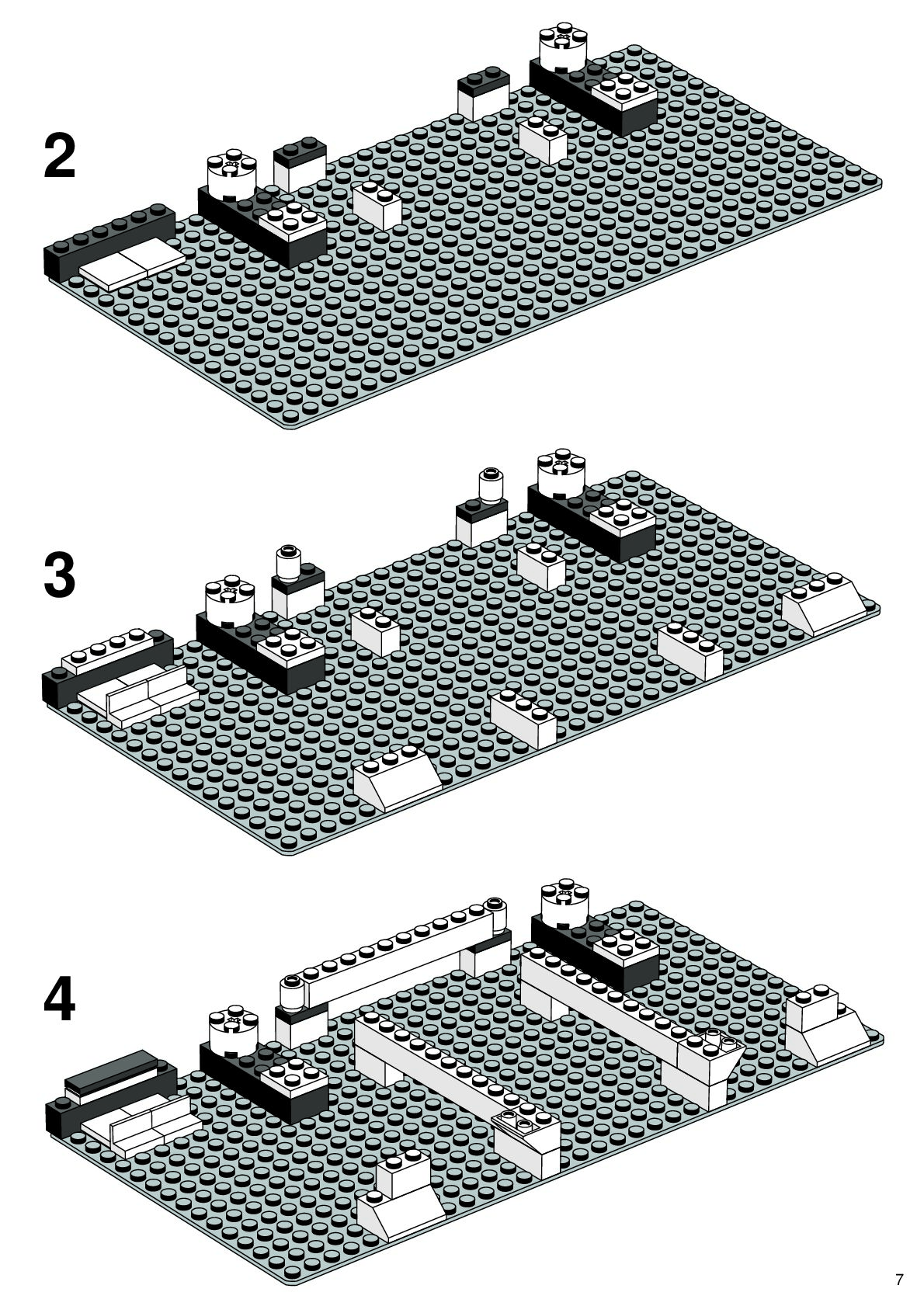 2

3

4

7