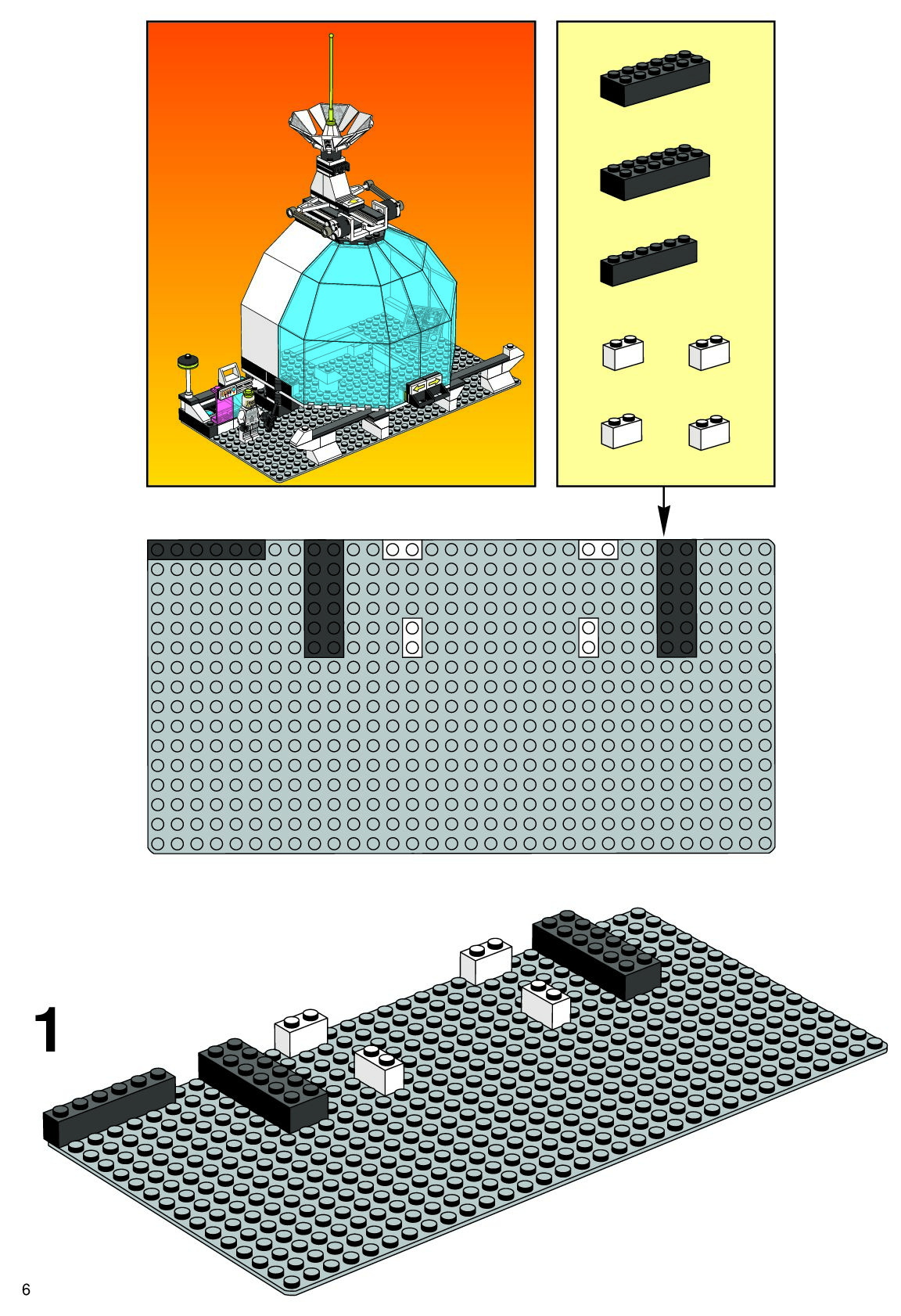 1

6