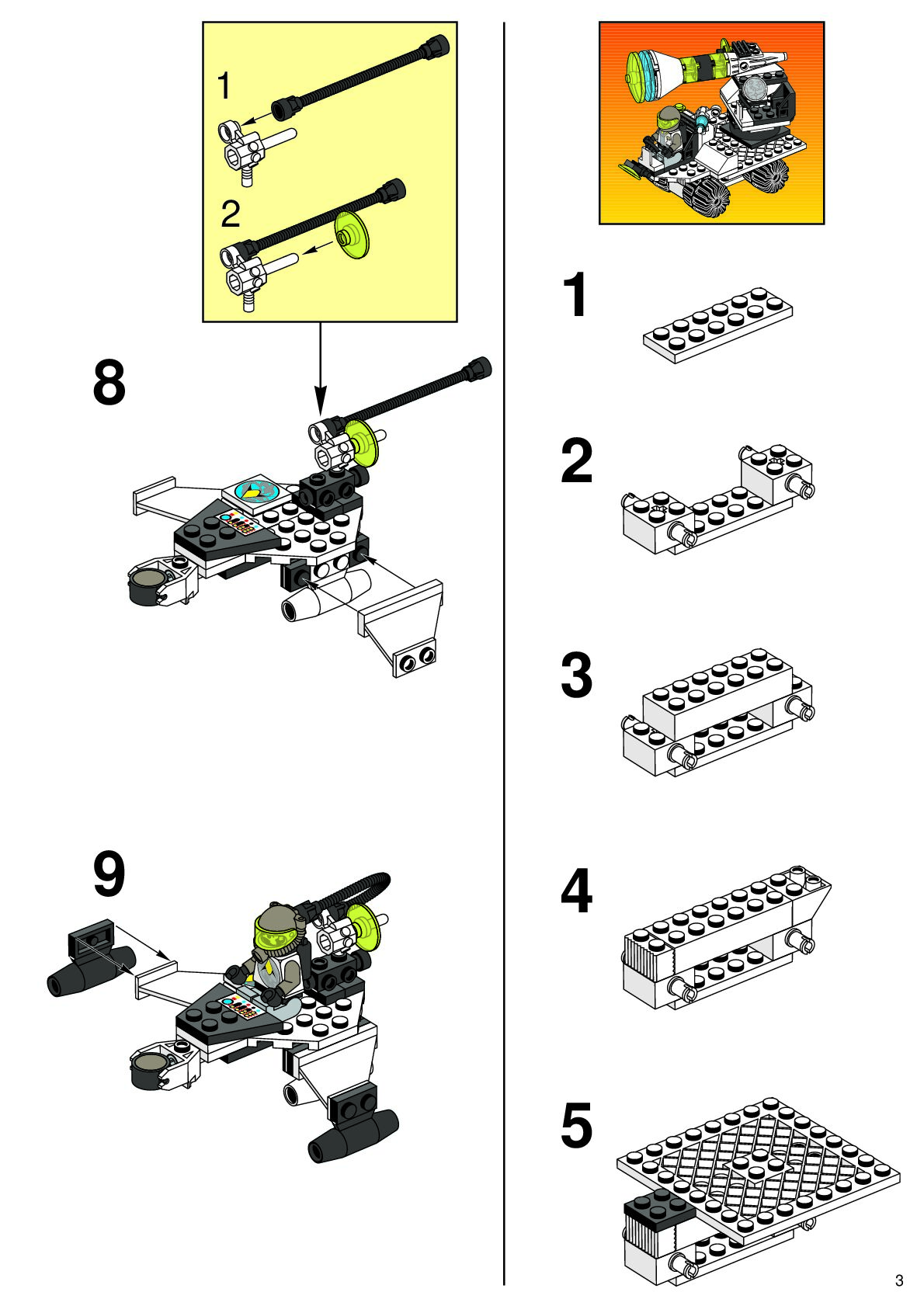 1

2

8

9

1

2

3

4

5

3