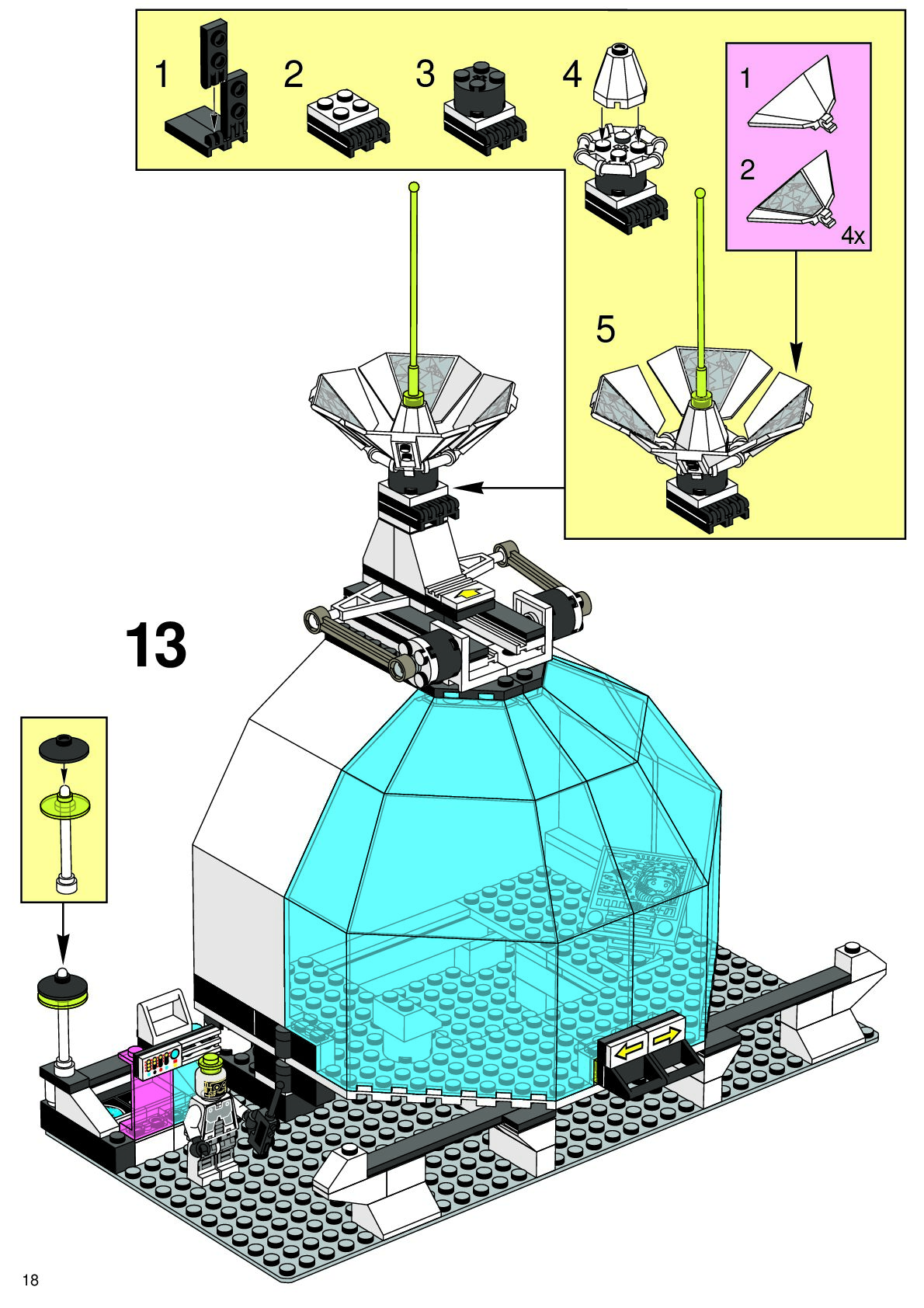 1
2
3
4
1
2
4x
5
13
18