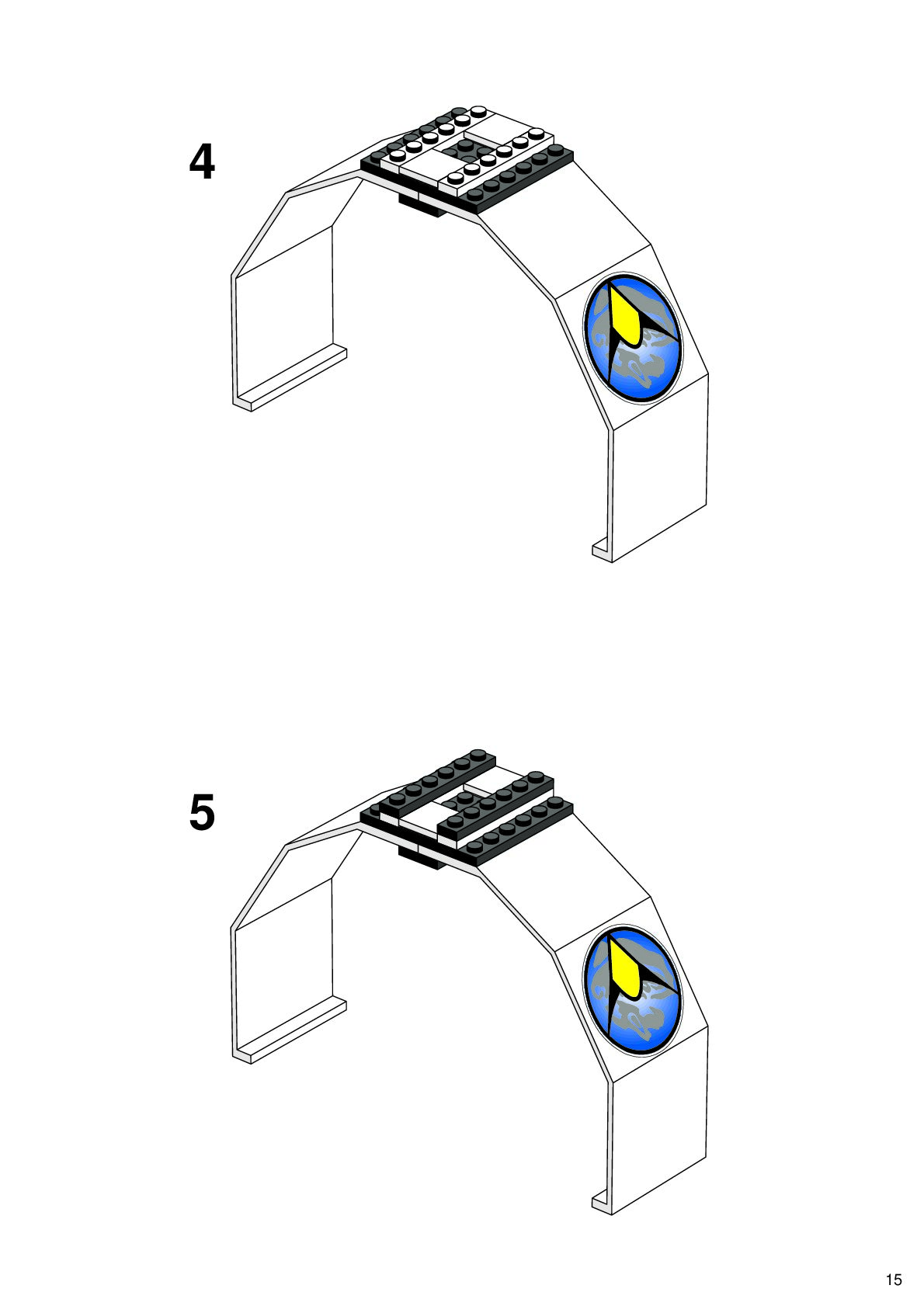 4

5

15