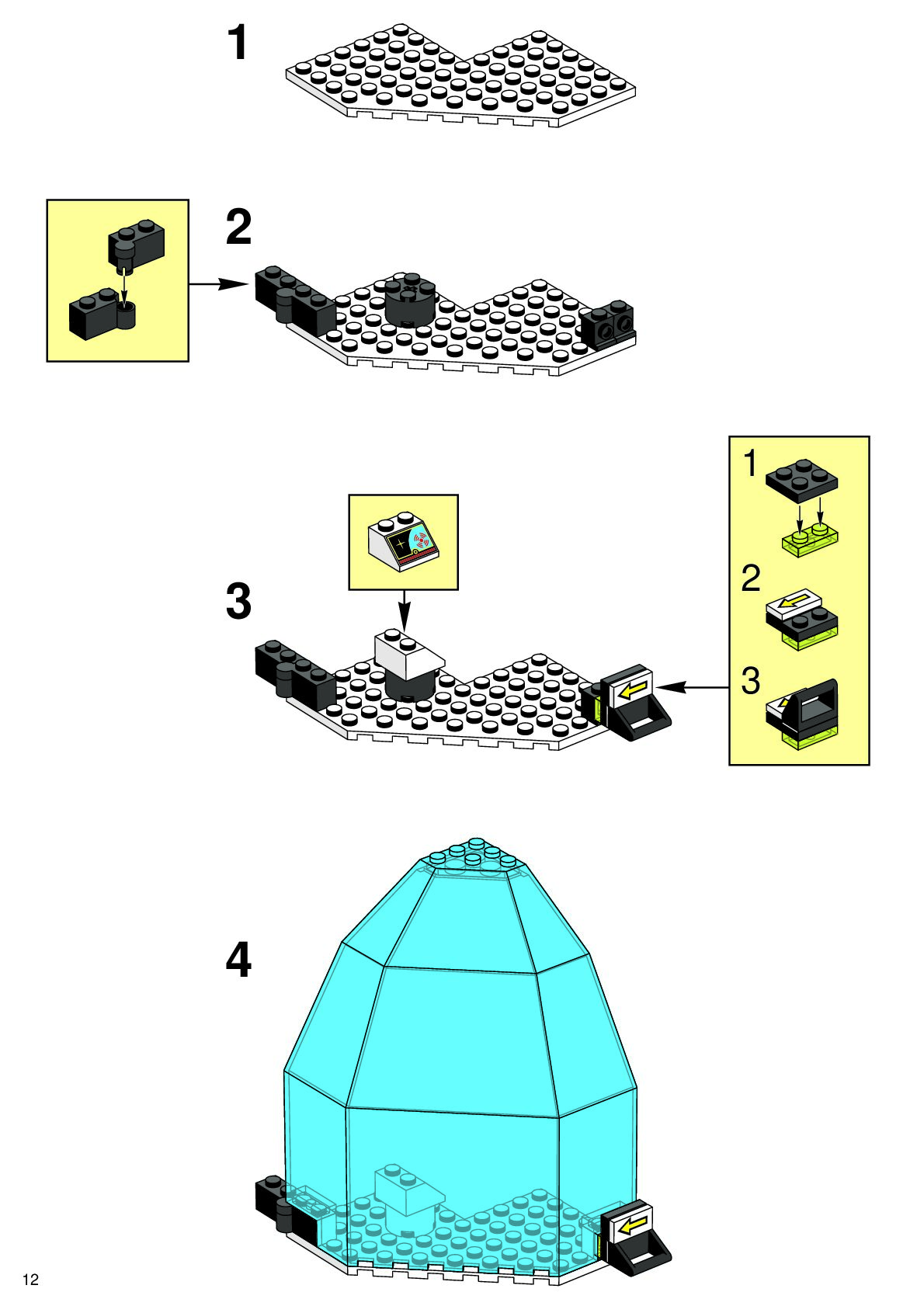 1

2

3

1

2

3

4

12