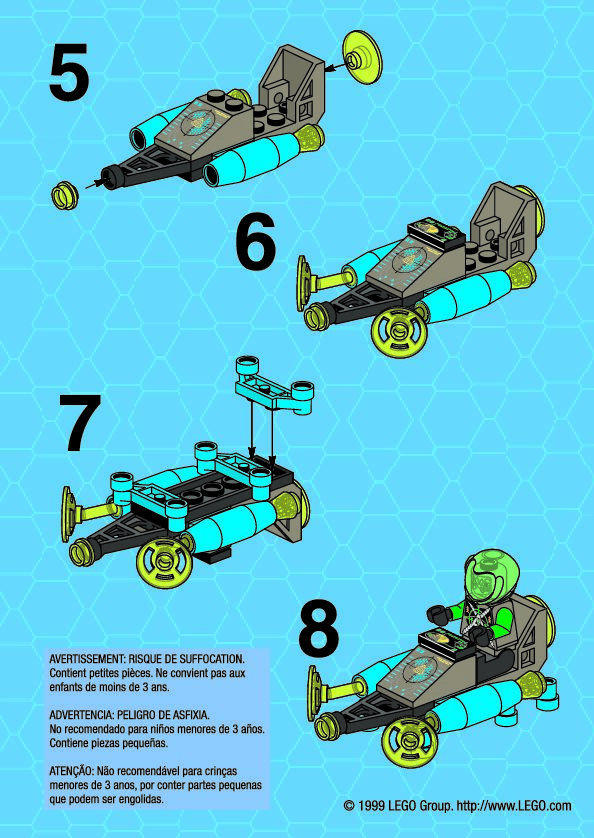 5

6

7

8

AVERTISSEMENT: RISQUE DE SUFFOCATION. Contient petites pièces. Ne convient pas aux enfants de moins de 3 ans.

ADVERTENCIA: PELIGRO DE ASFIXIA. No recomendado para niños menores de 3 años. Contiene piezas pequeñas.

ATENÇÃO: Não recomendável para crinças menores de 3 anos, por conter partes pequenas que podem ser engolidas.

© 1999 LEGO Group. http://www.LEGO.com