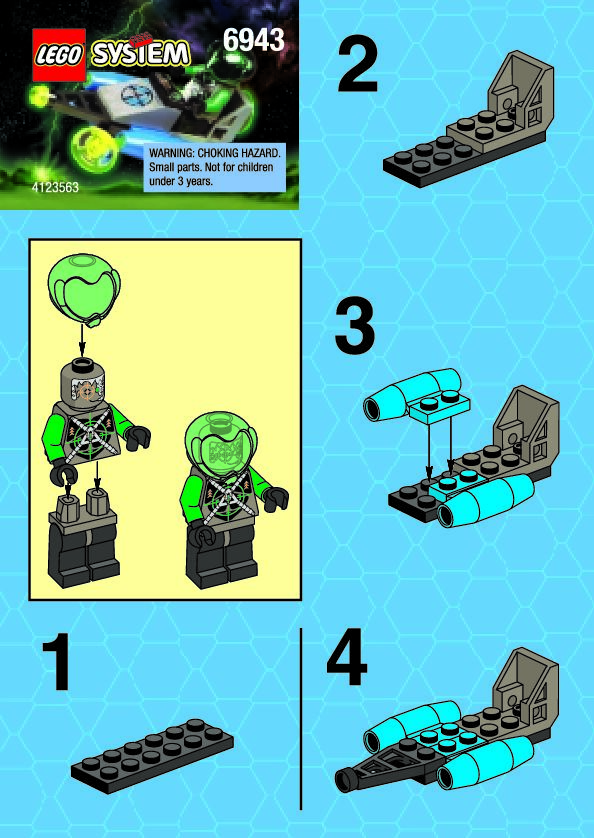 LEGO SYSTEM 6943

WARNING: CHOKING HAZARD. Small parts. Not for children under 3 years.

4123563

2

3

1

4