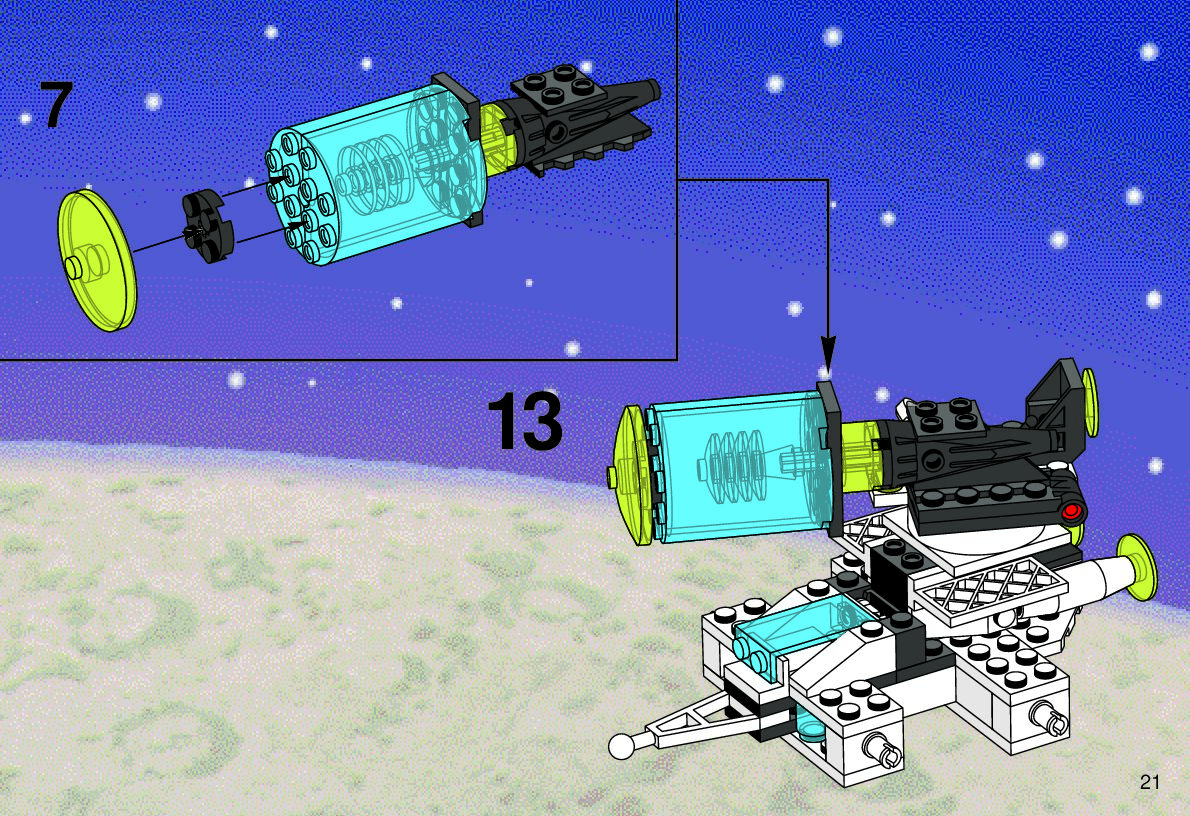 7

13

21