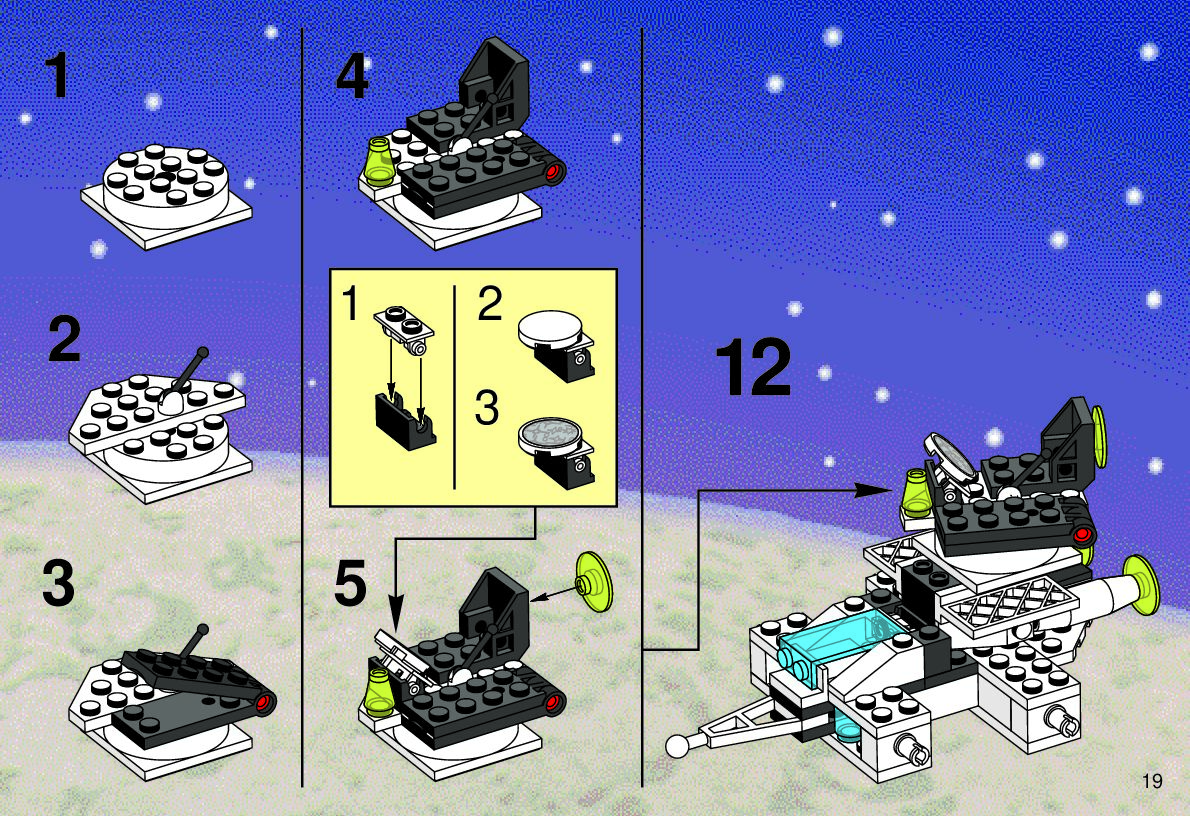 1

2

3

4

1

2

3

5

12

19