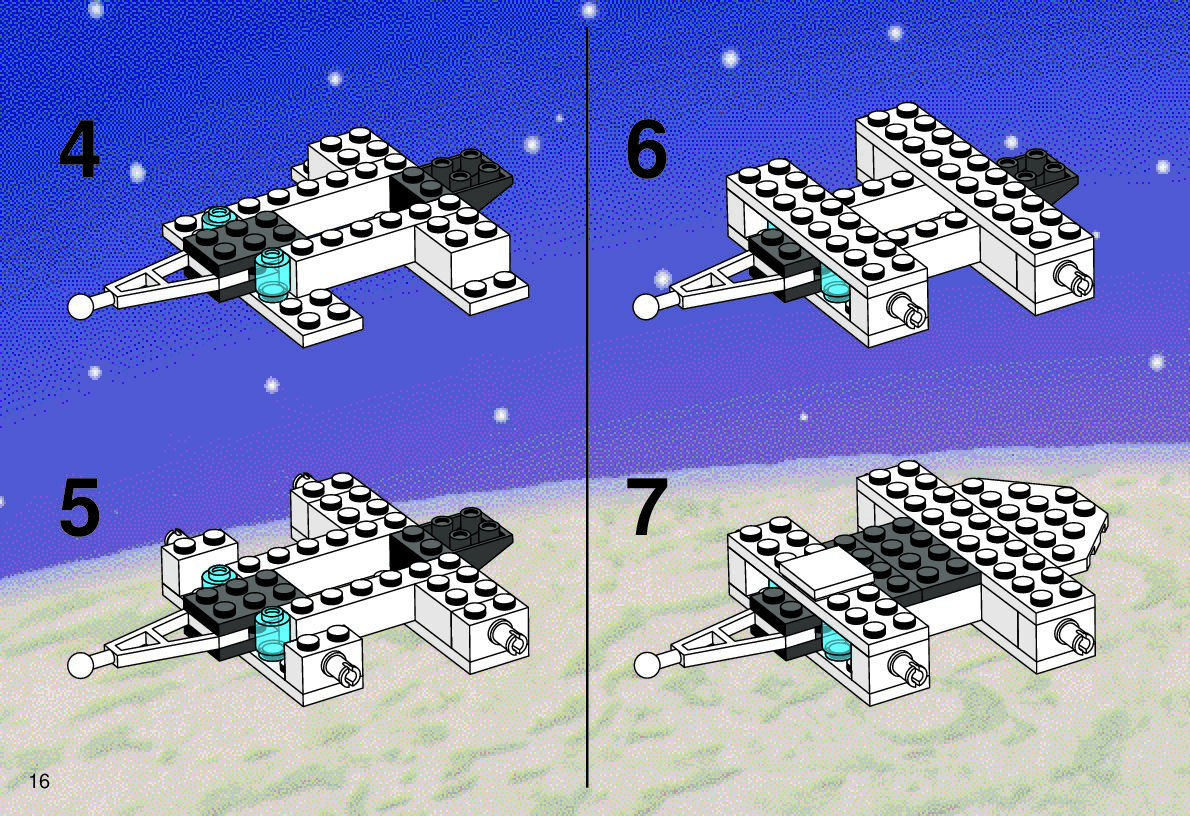 4

5

6

7

16