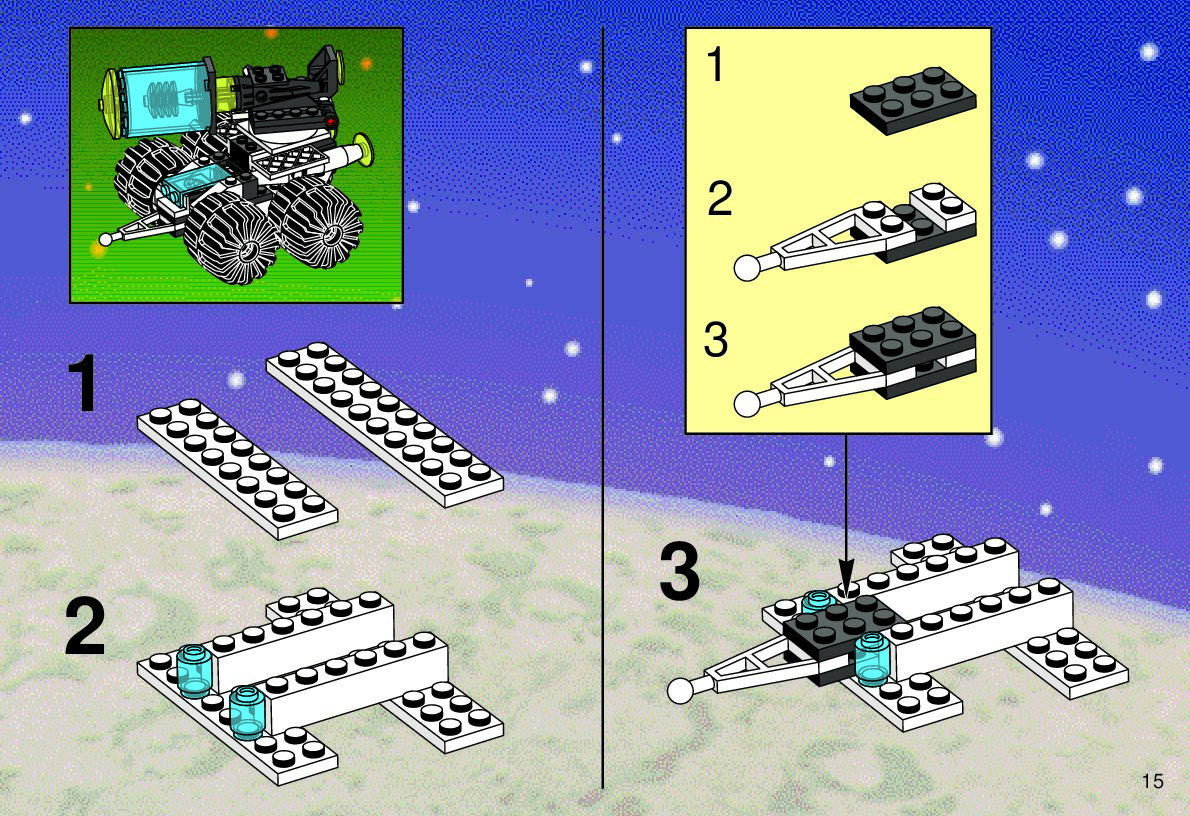 1

2

1

2

3

3

15