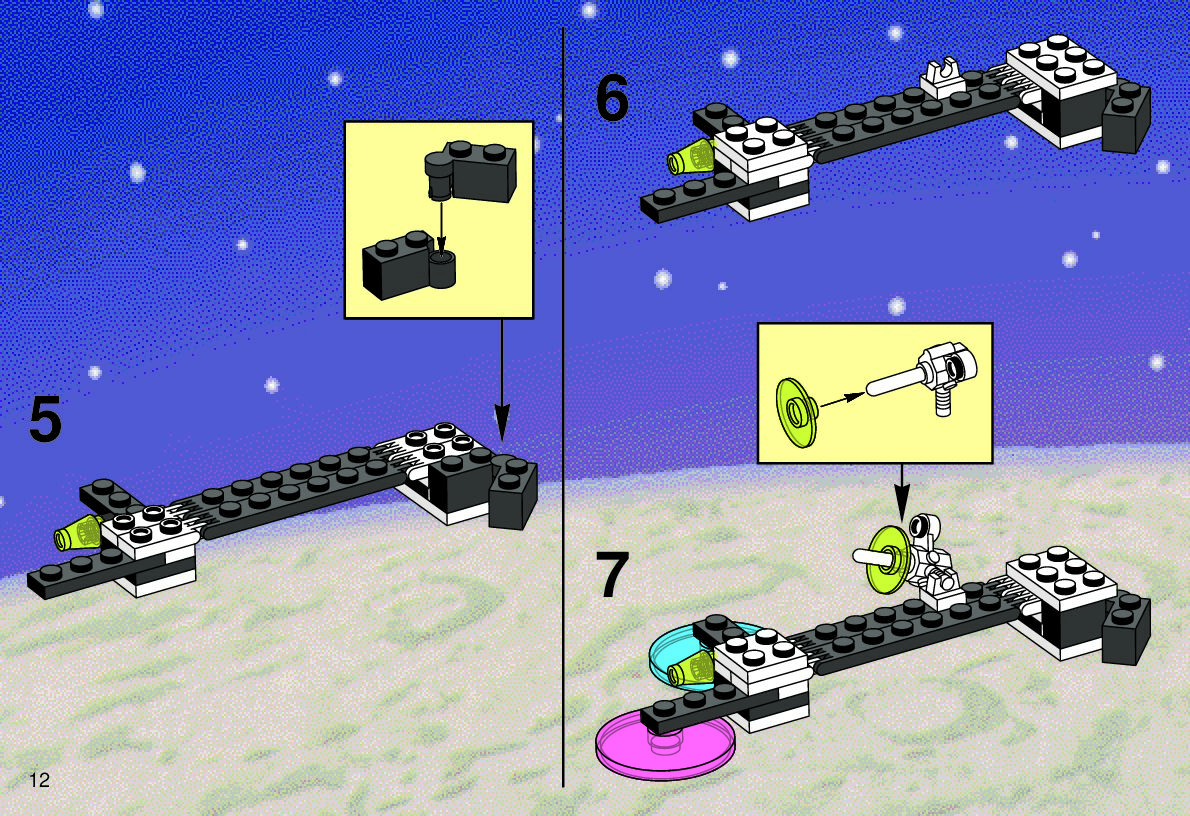 5

12

6

7