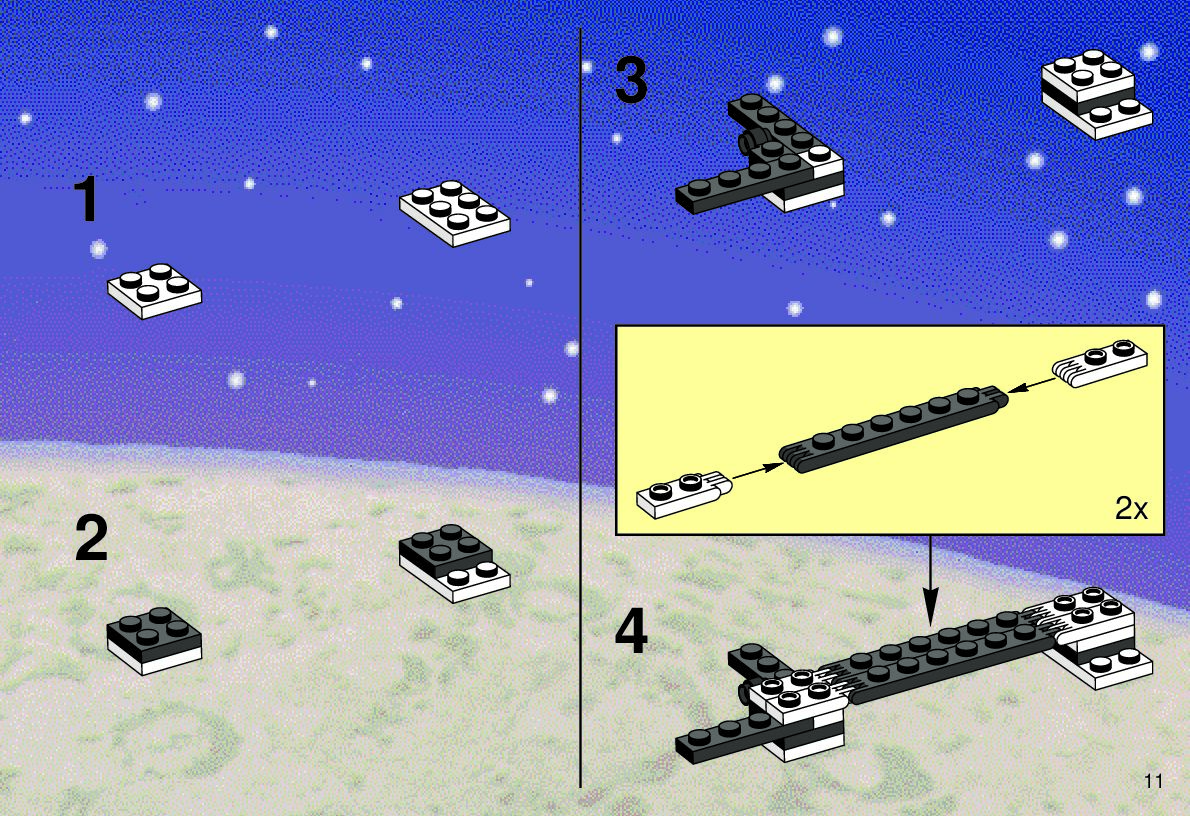 1

2

3

2x

4

11