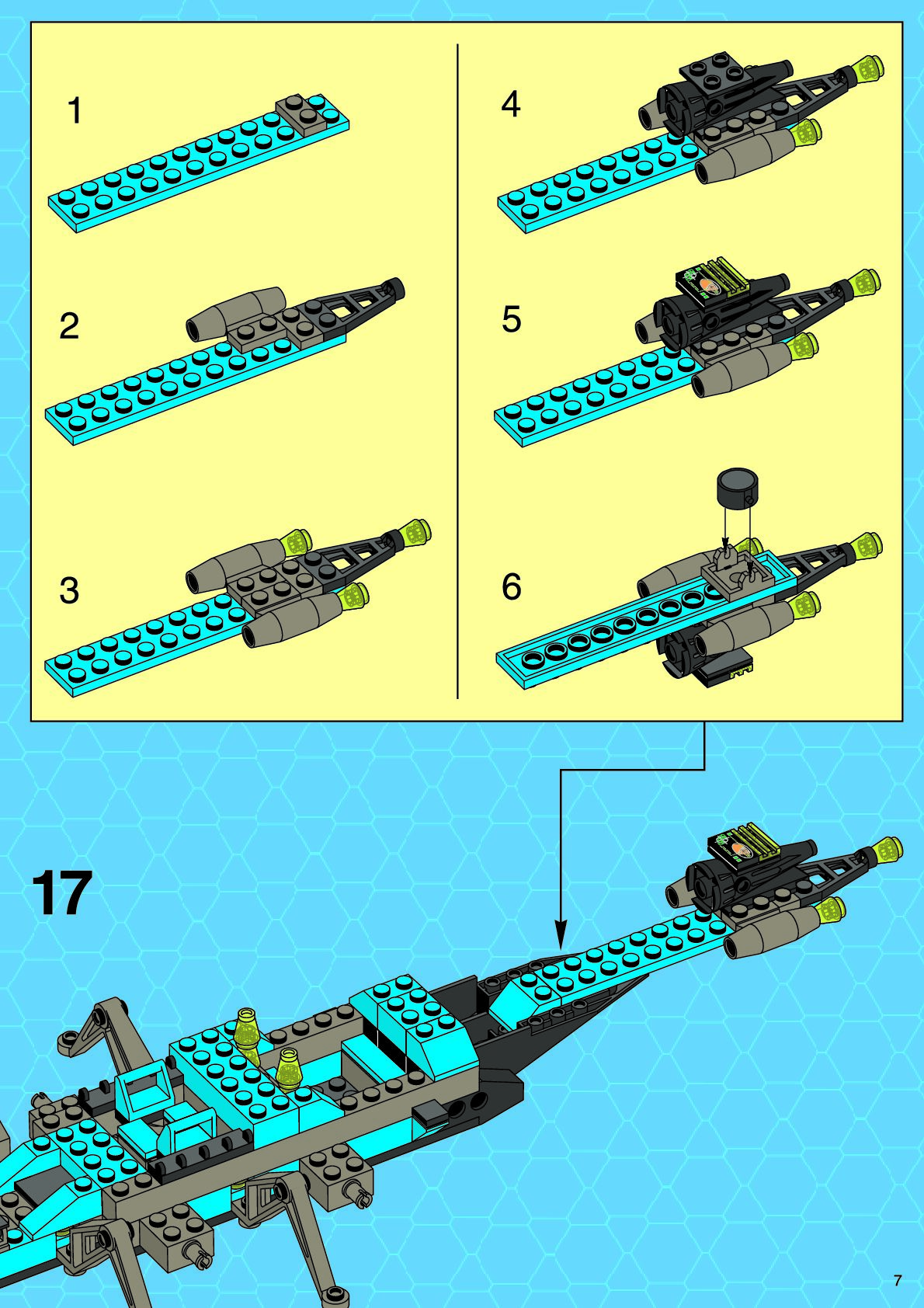 1

2

3

4

5

6

17

7