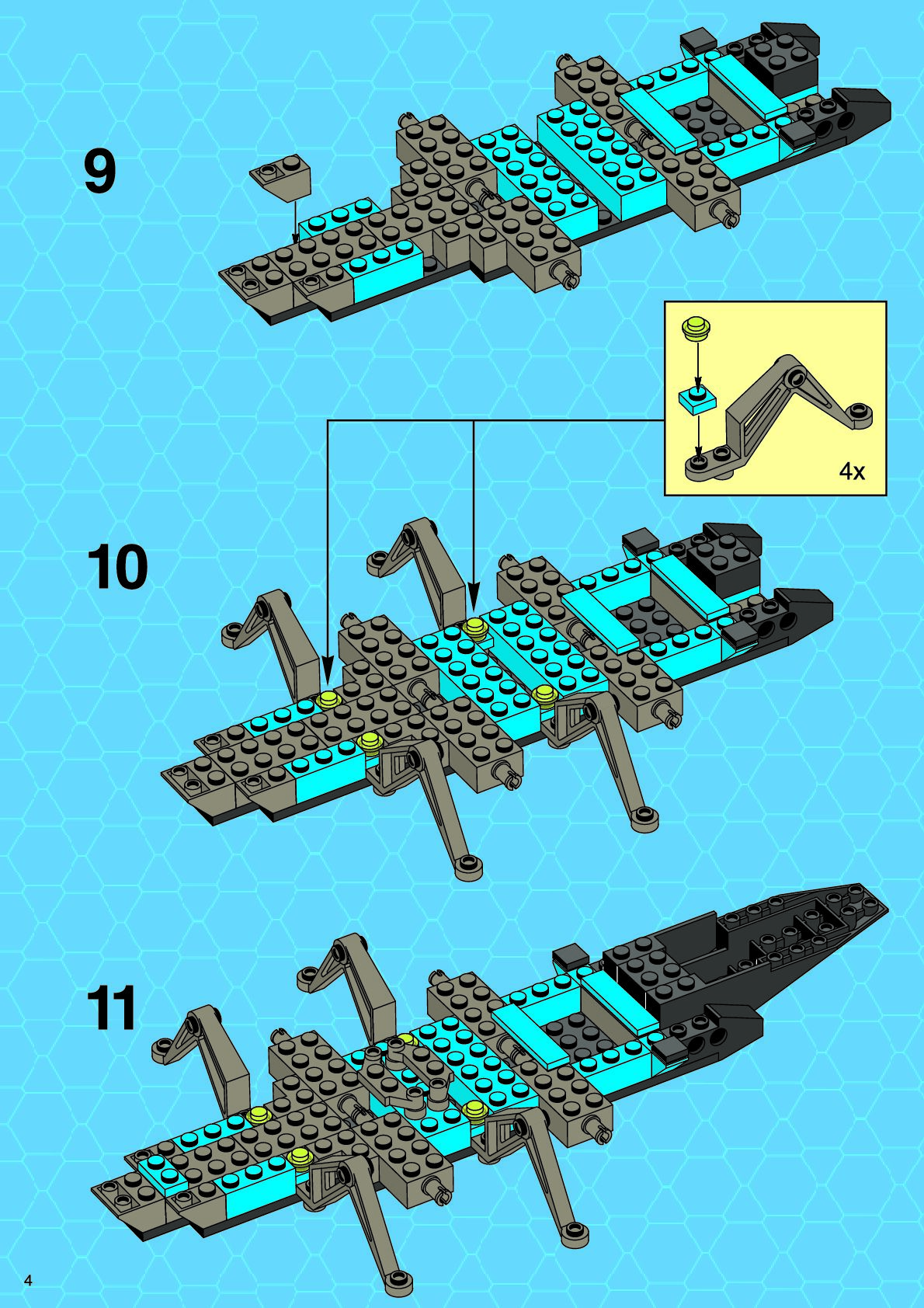 9

4x

10

11

4