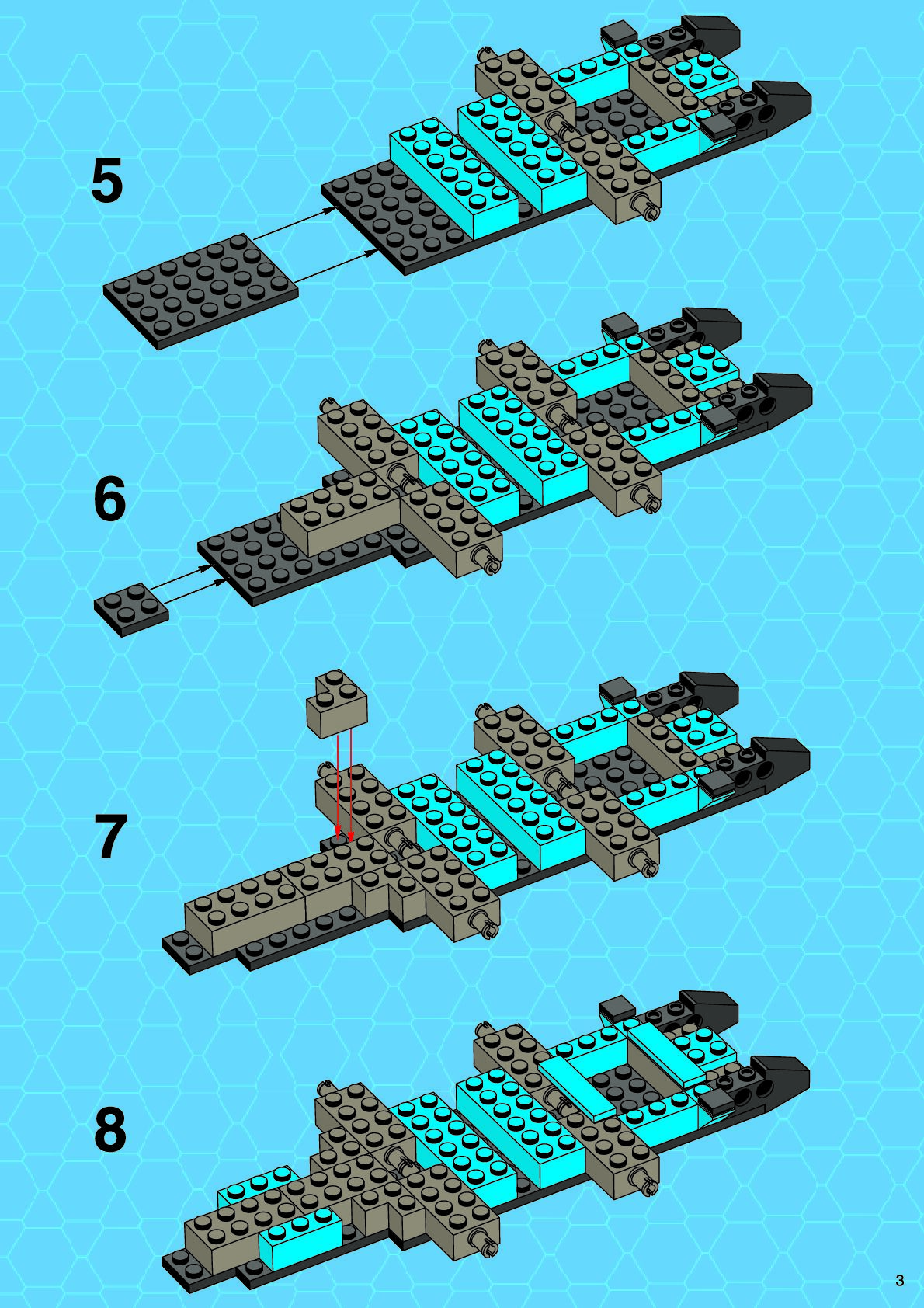 5

6

7

8

3