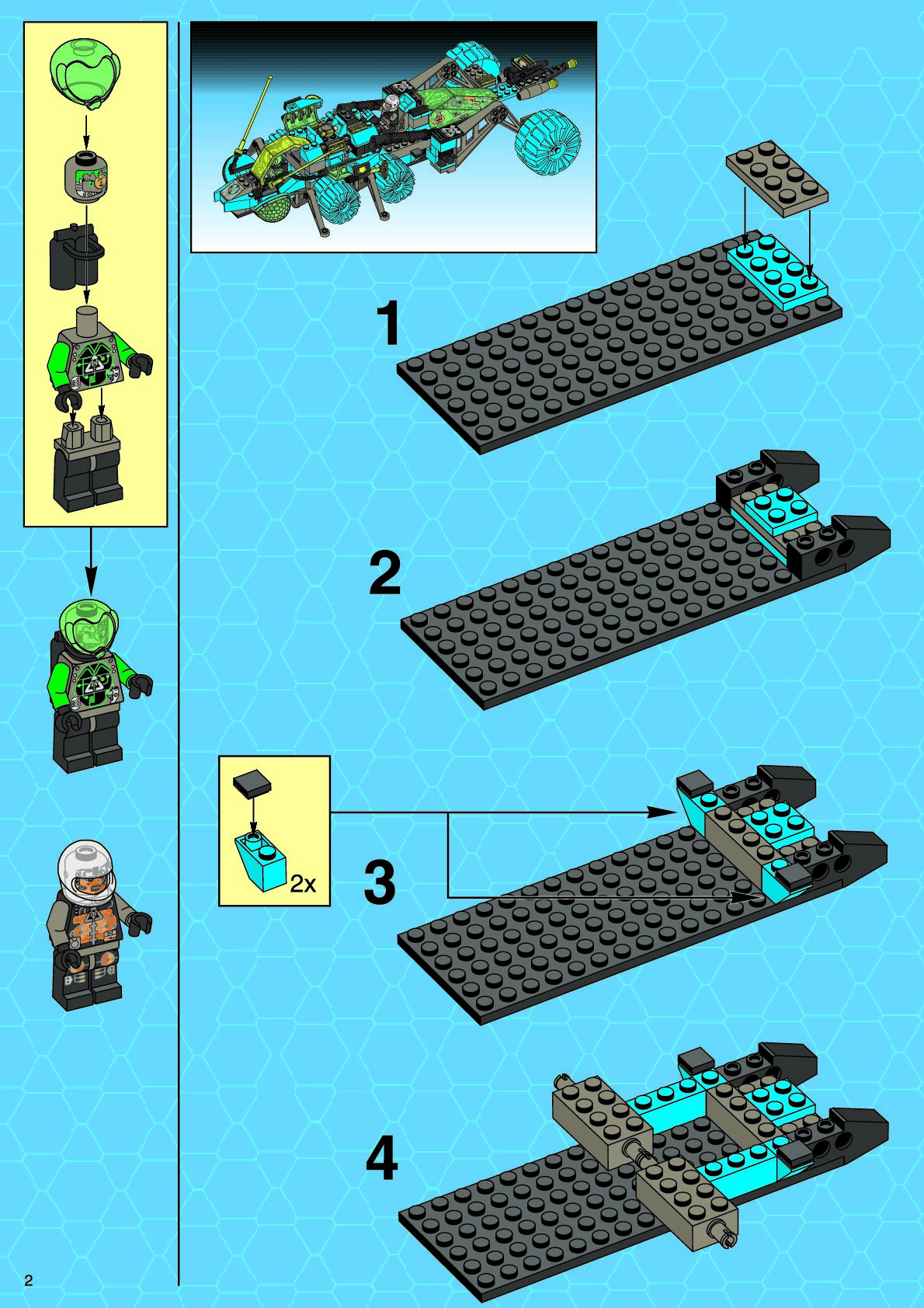 1

2

2x

3

4

2