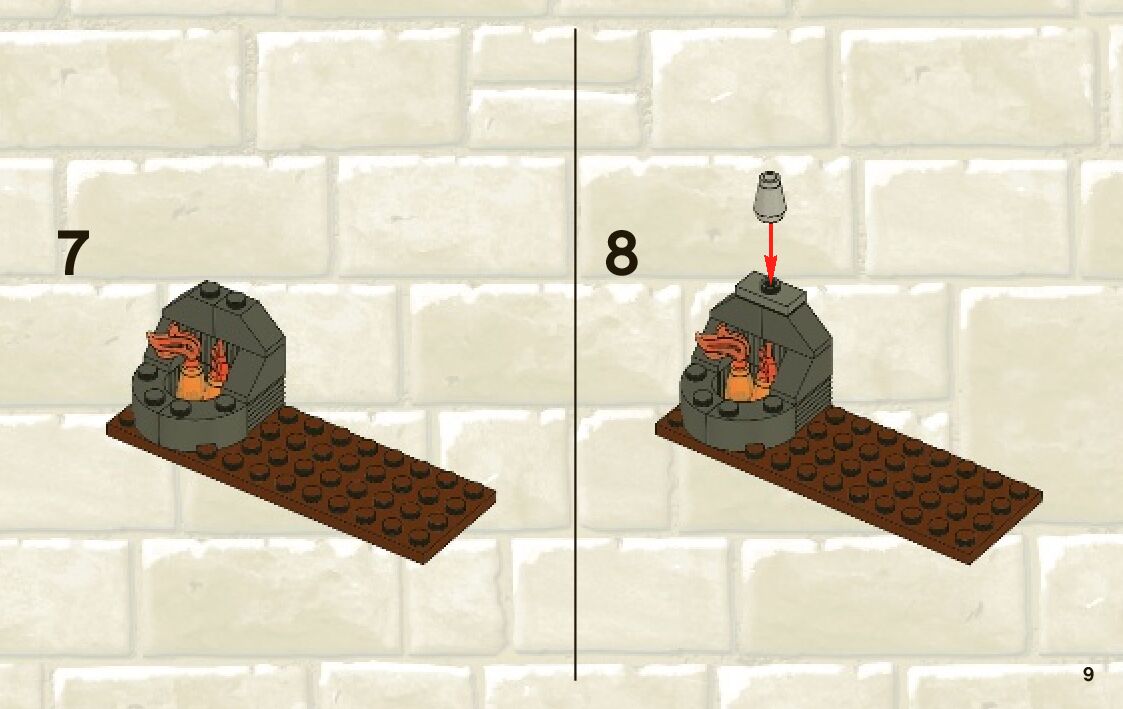 7

8

9