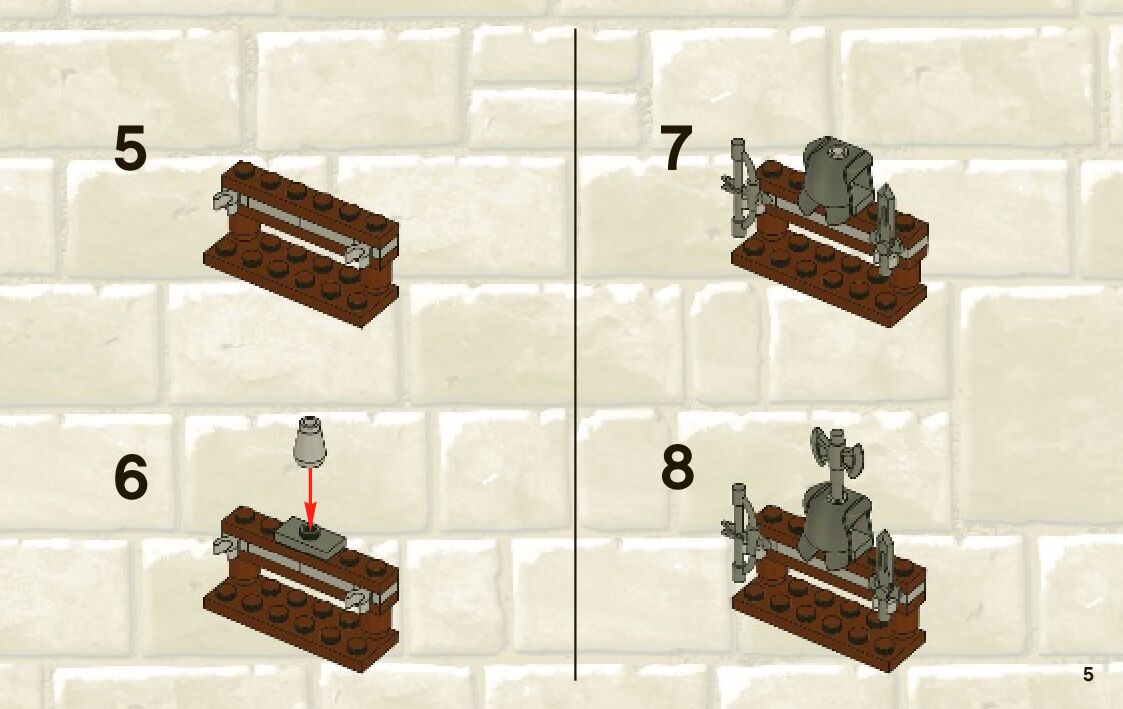 5

6

7

8

5