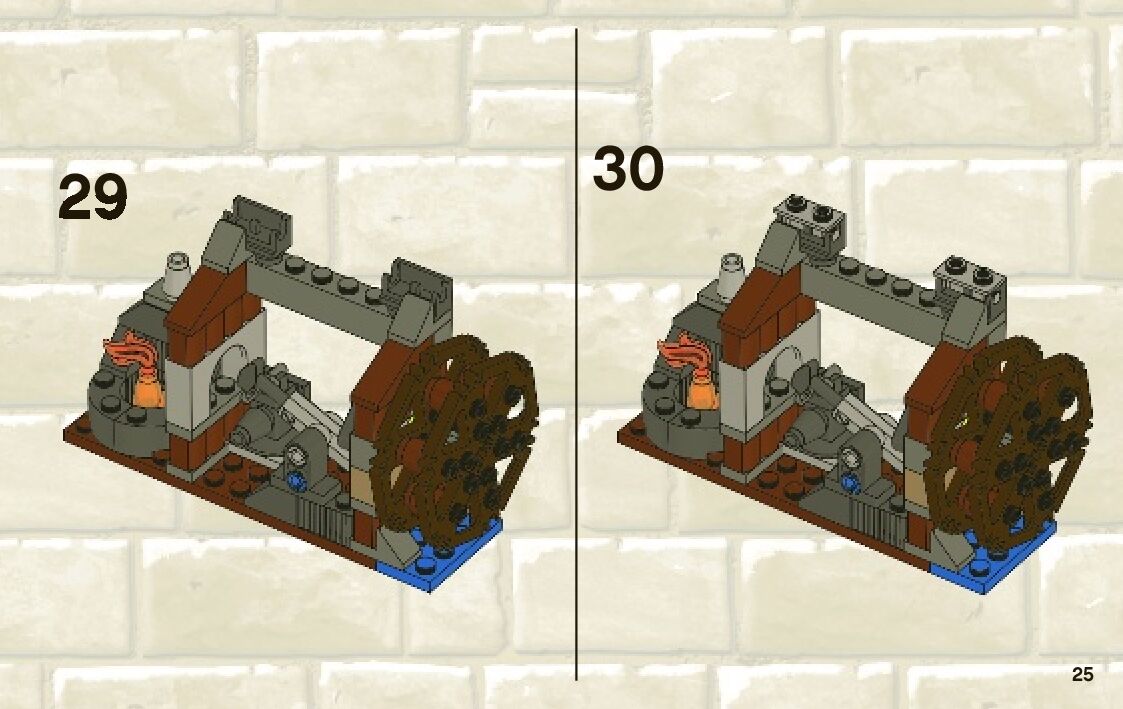 29

30

25