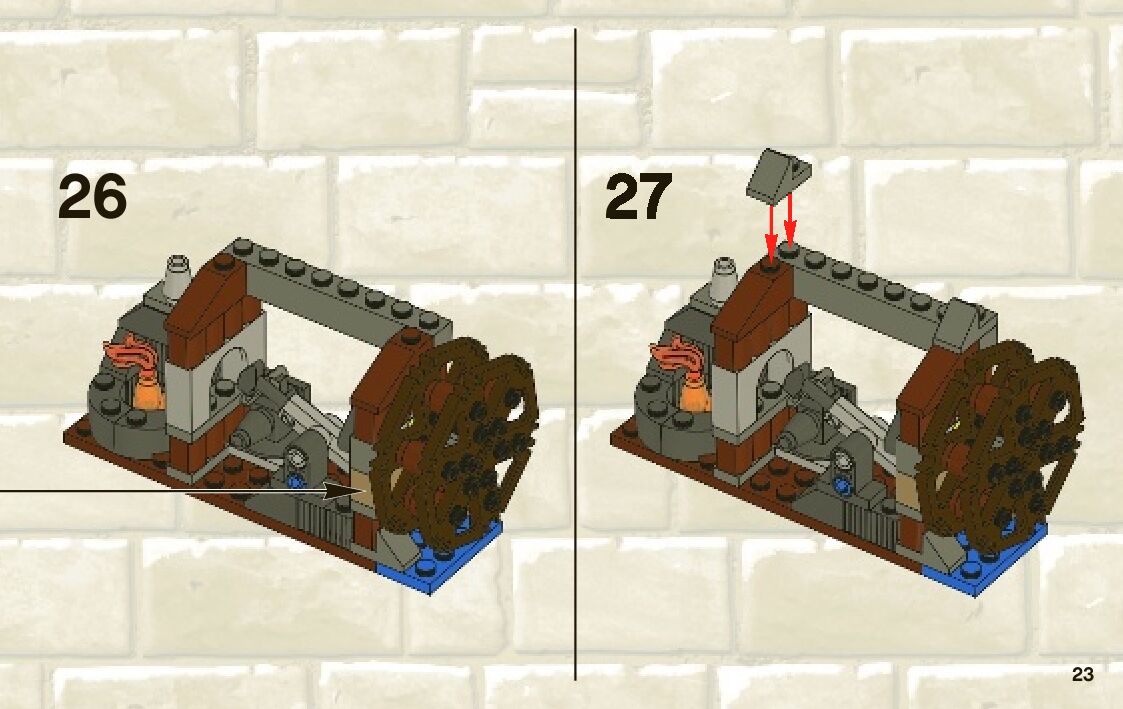 26

27

23