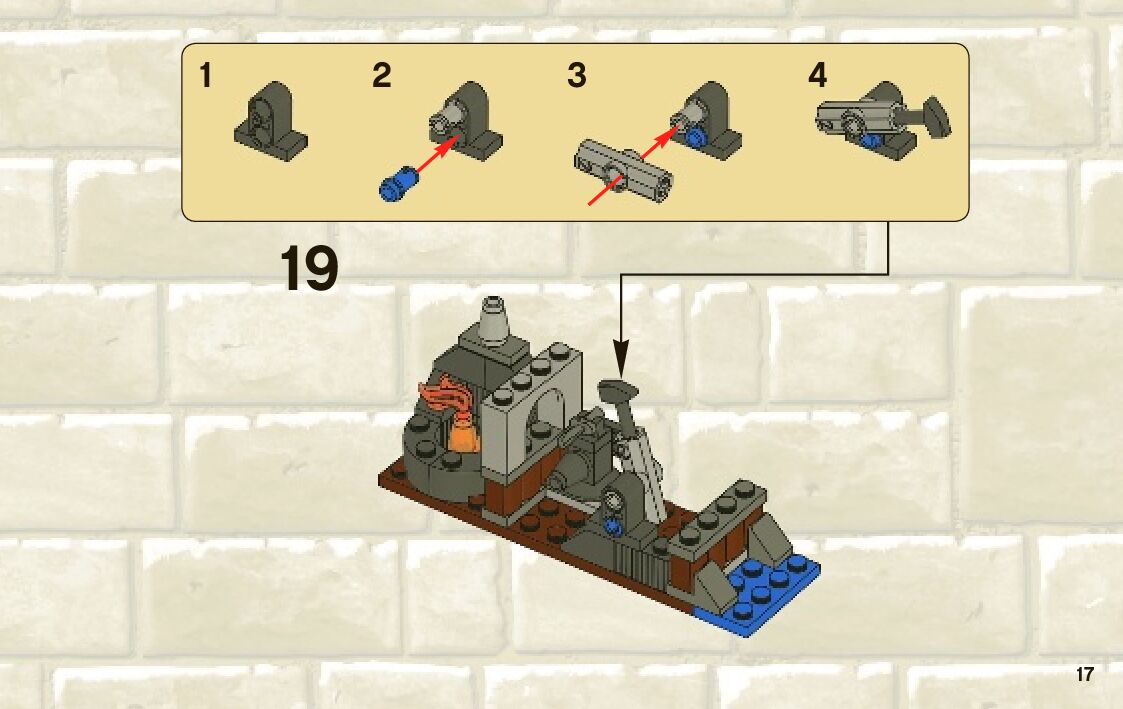 1 2 3 4

19

17