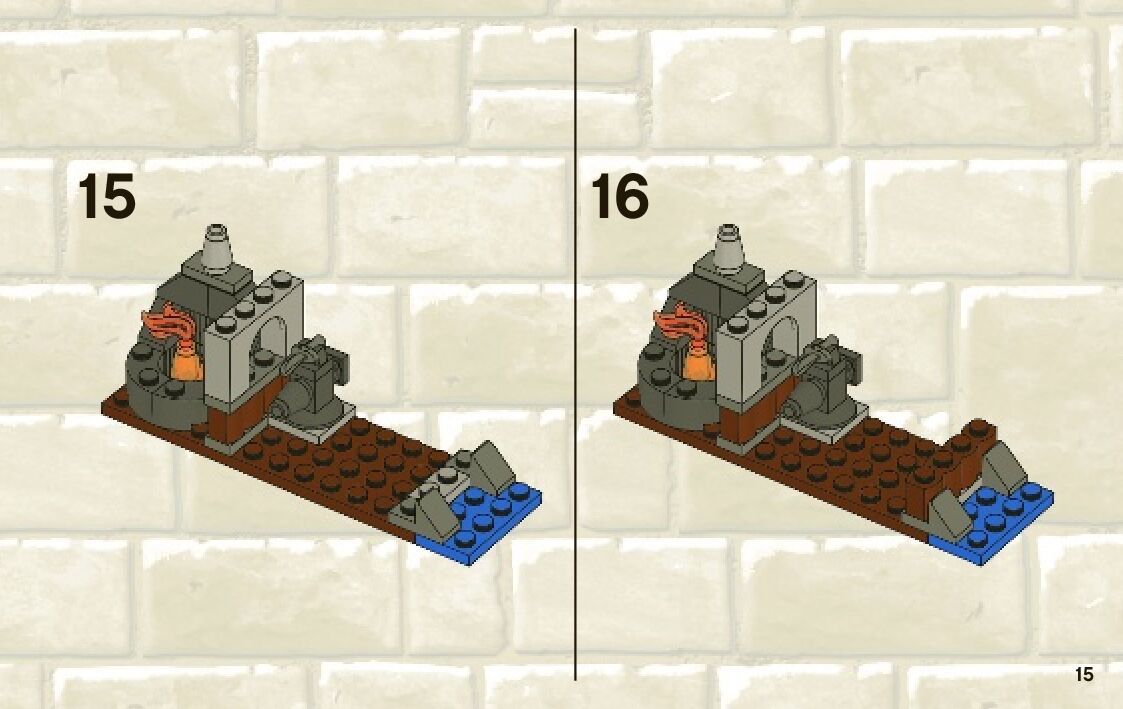 15

16

15