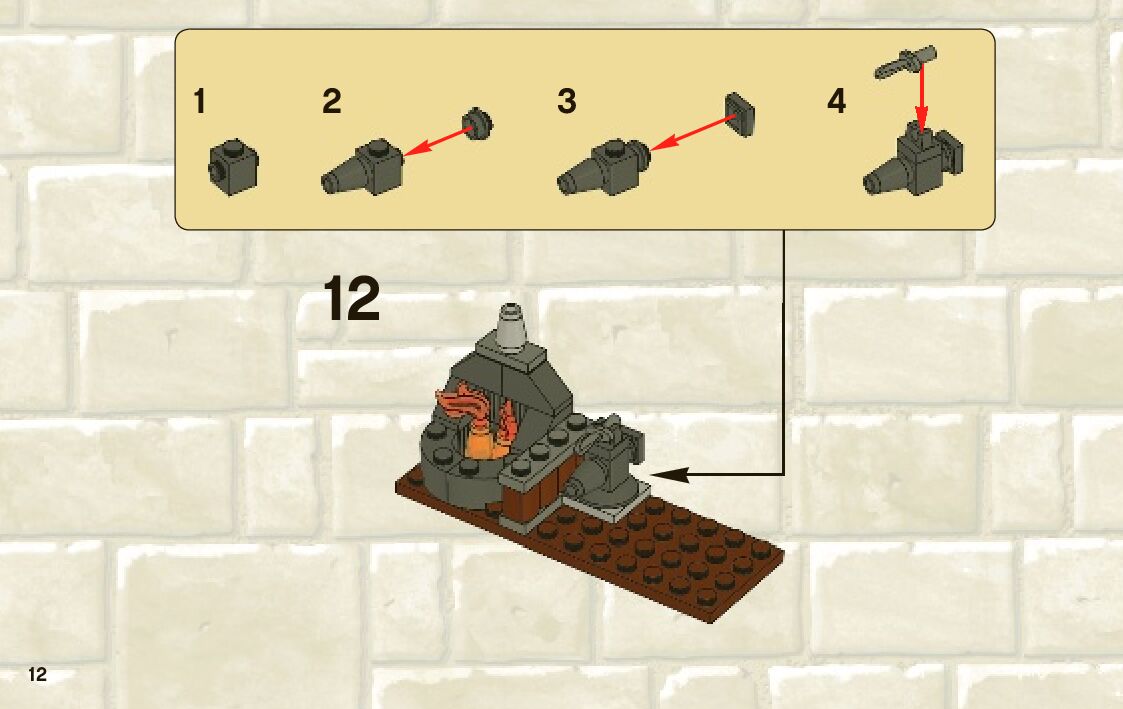 1

2

3

4

12

12