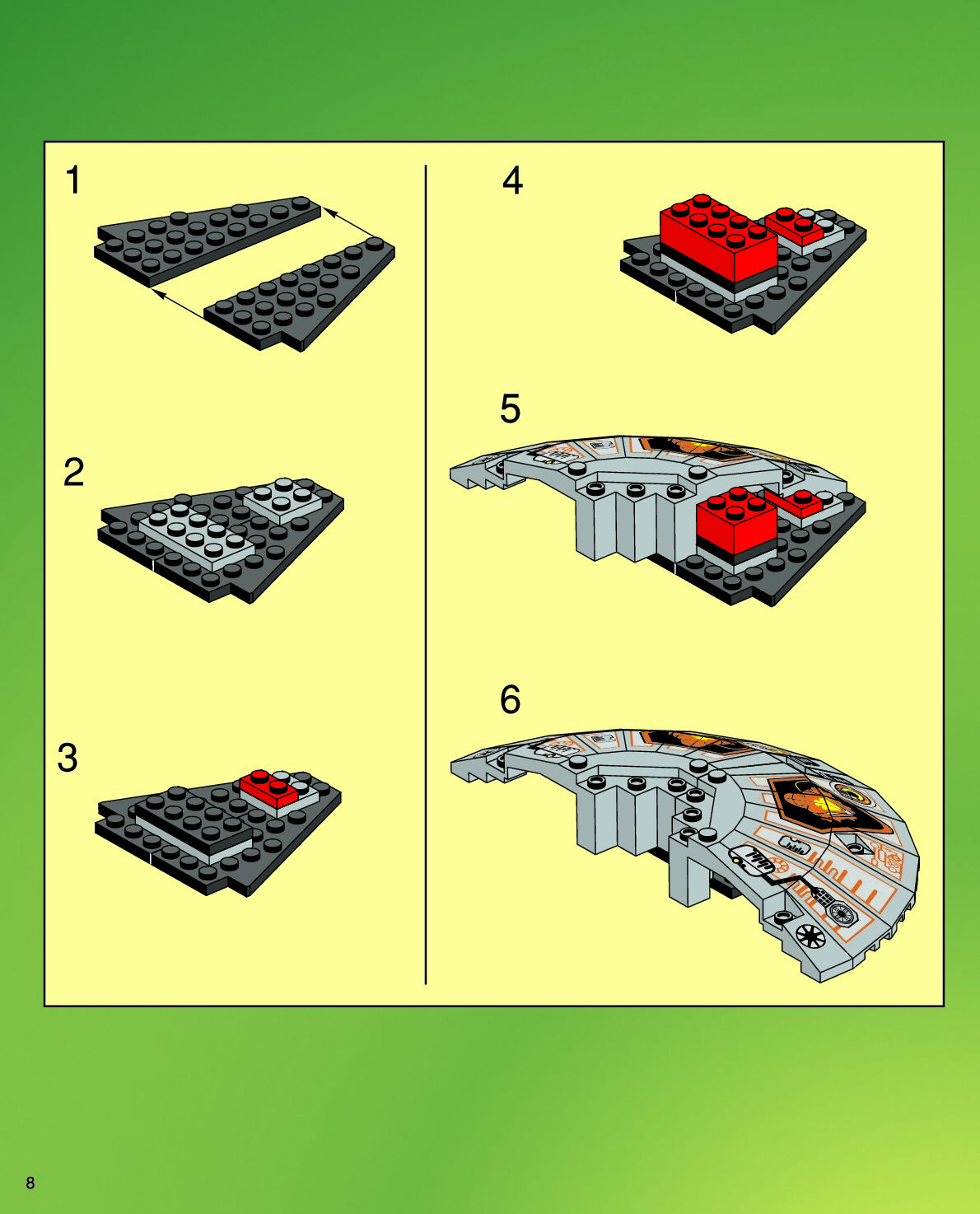 1

2

3

4

5

6

8