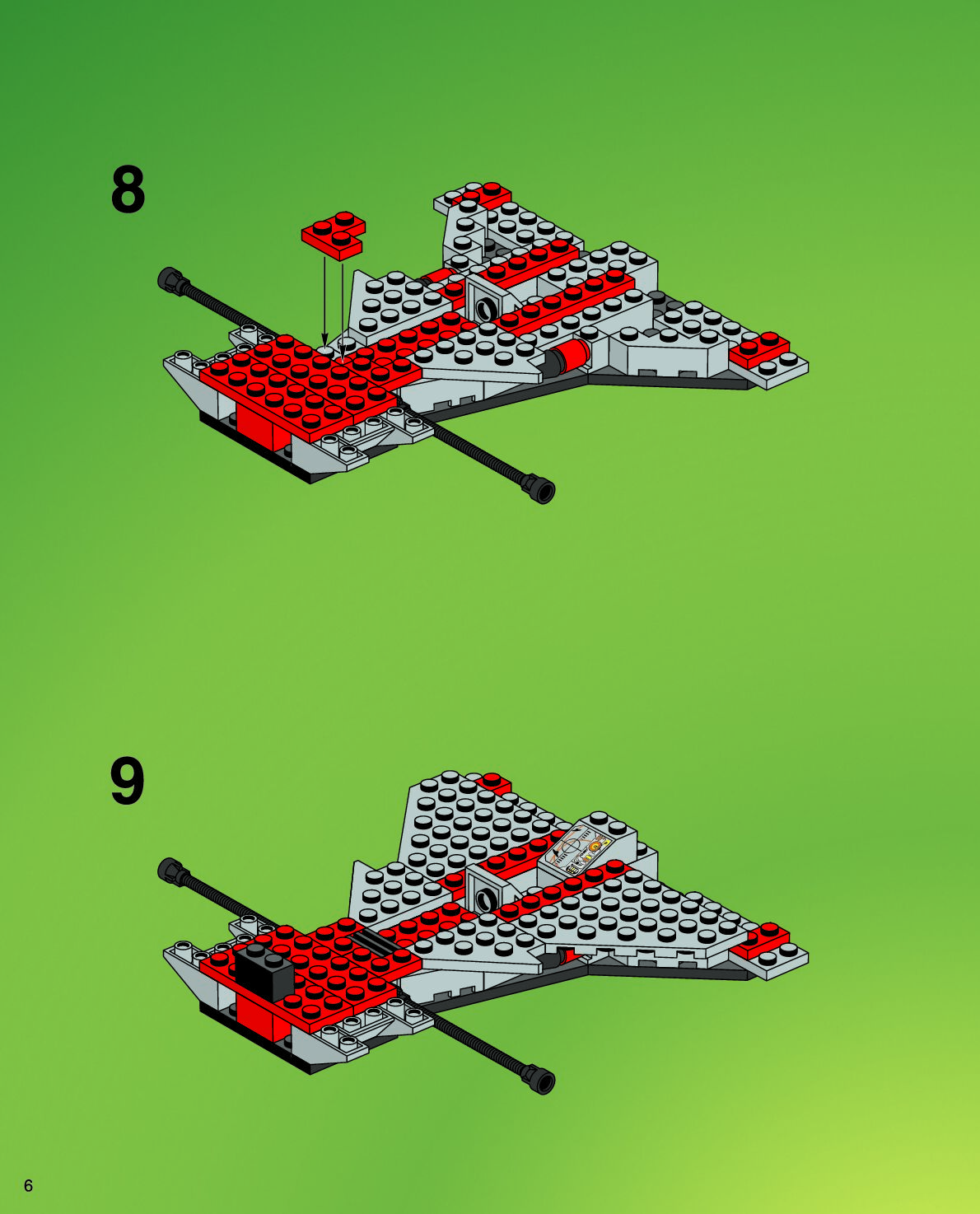 8

9

6