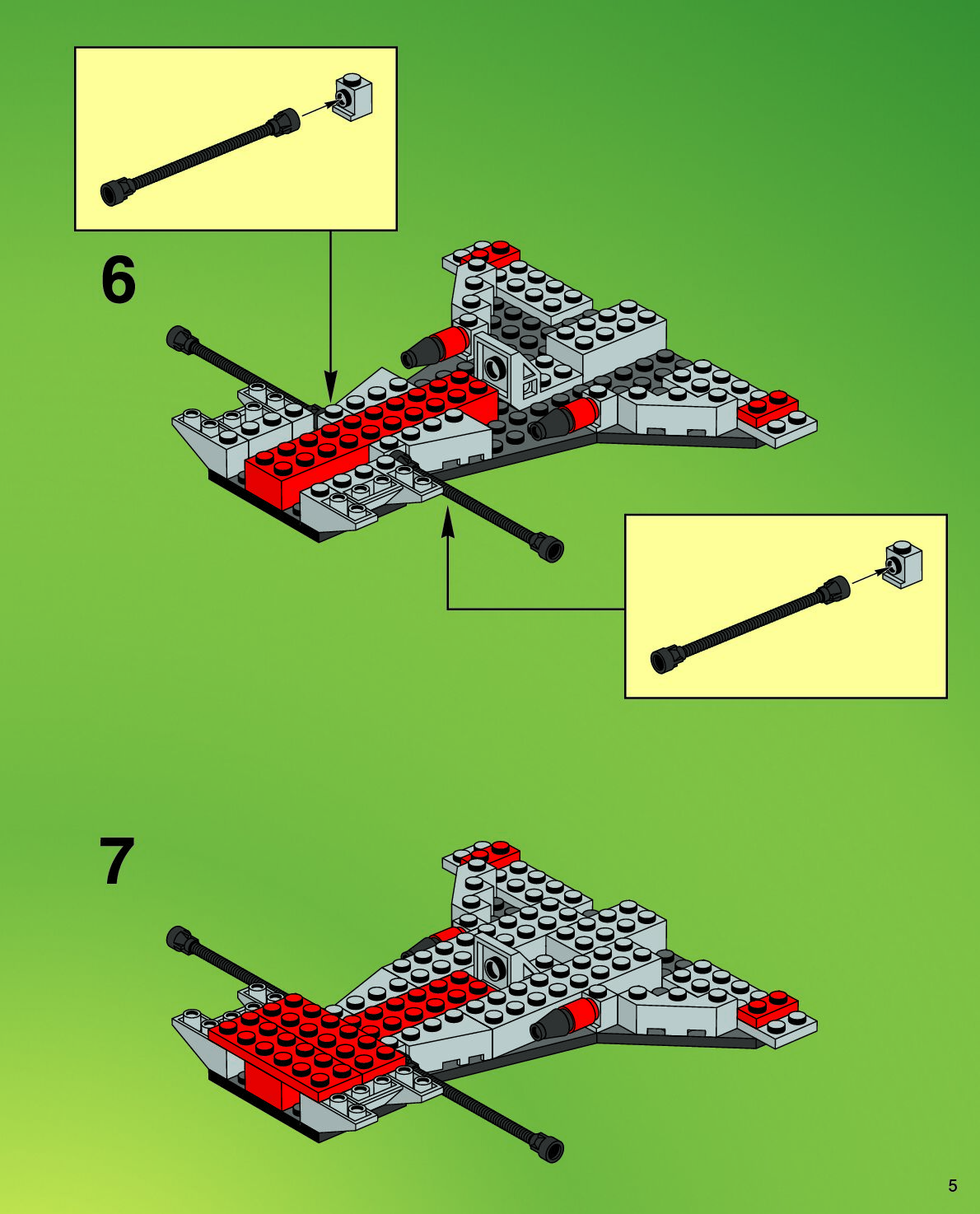 6

7

5