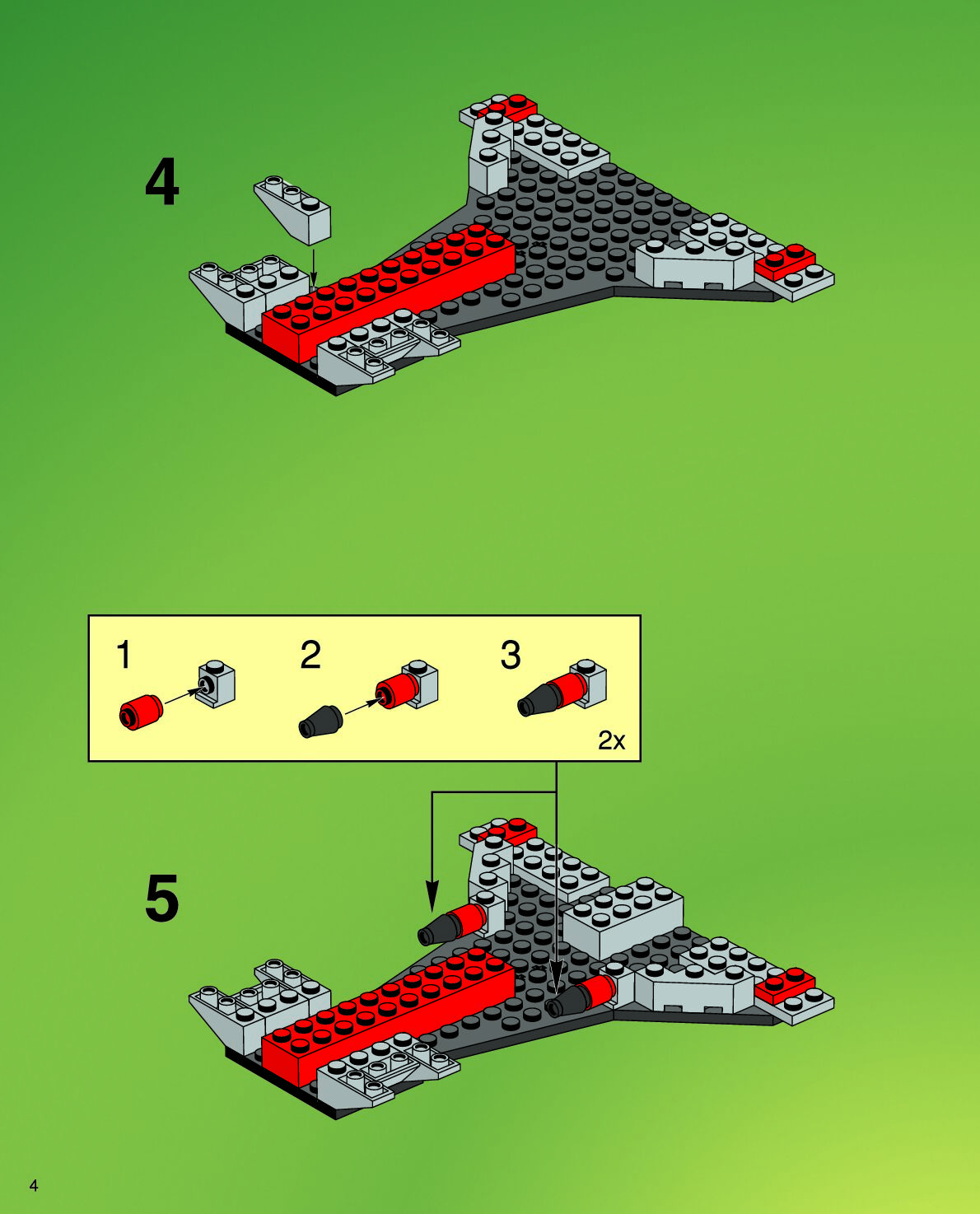 4

1

2

3

2x

5

4