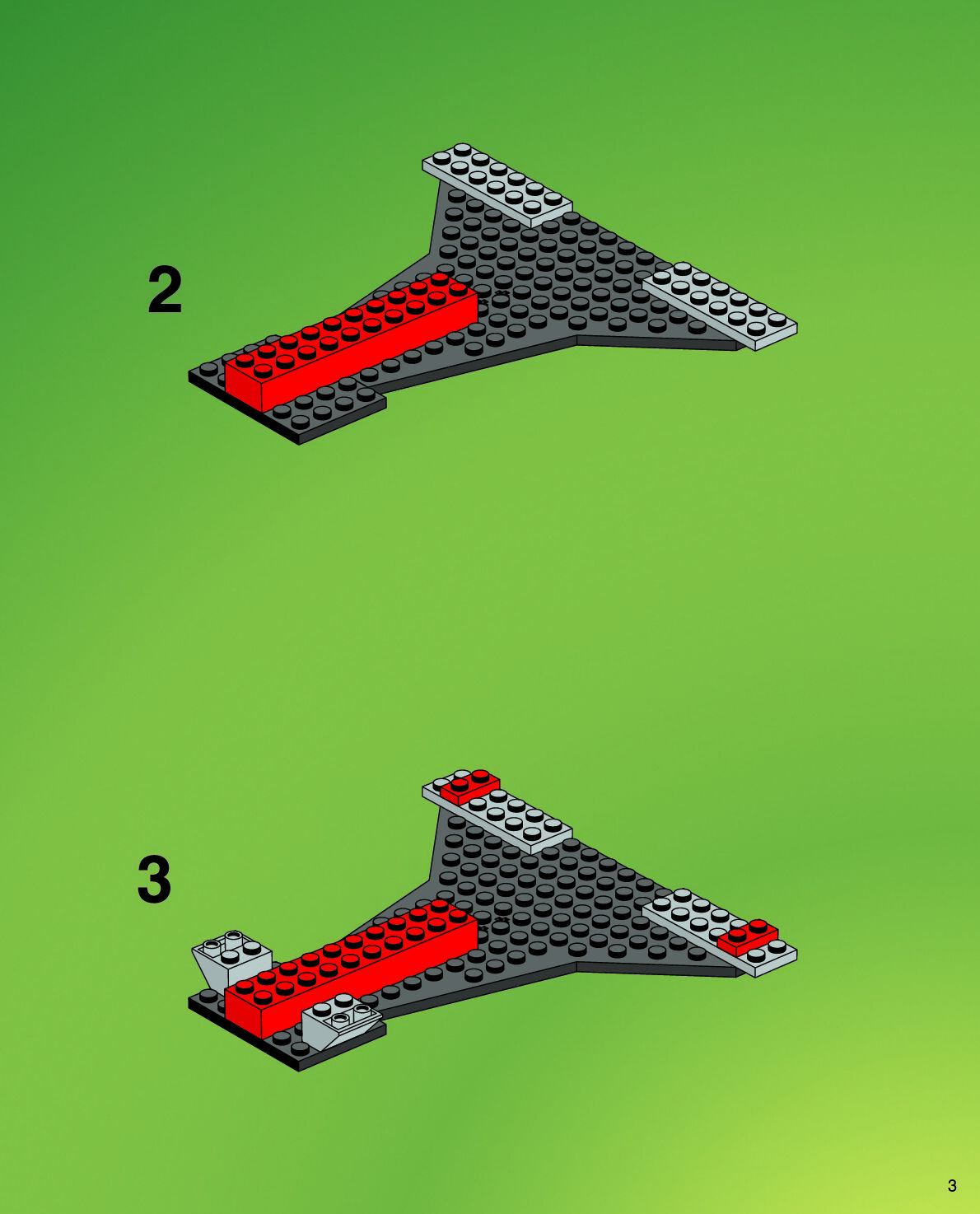 2

3

3