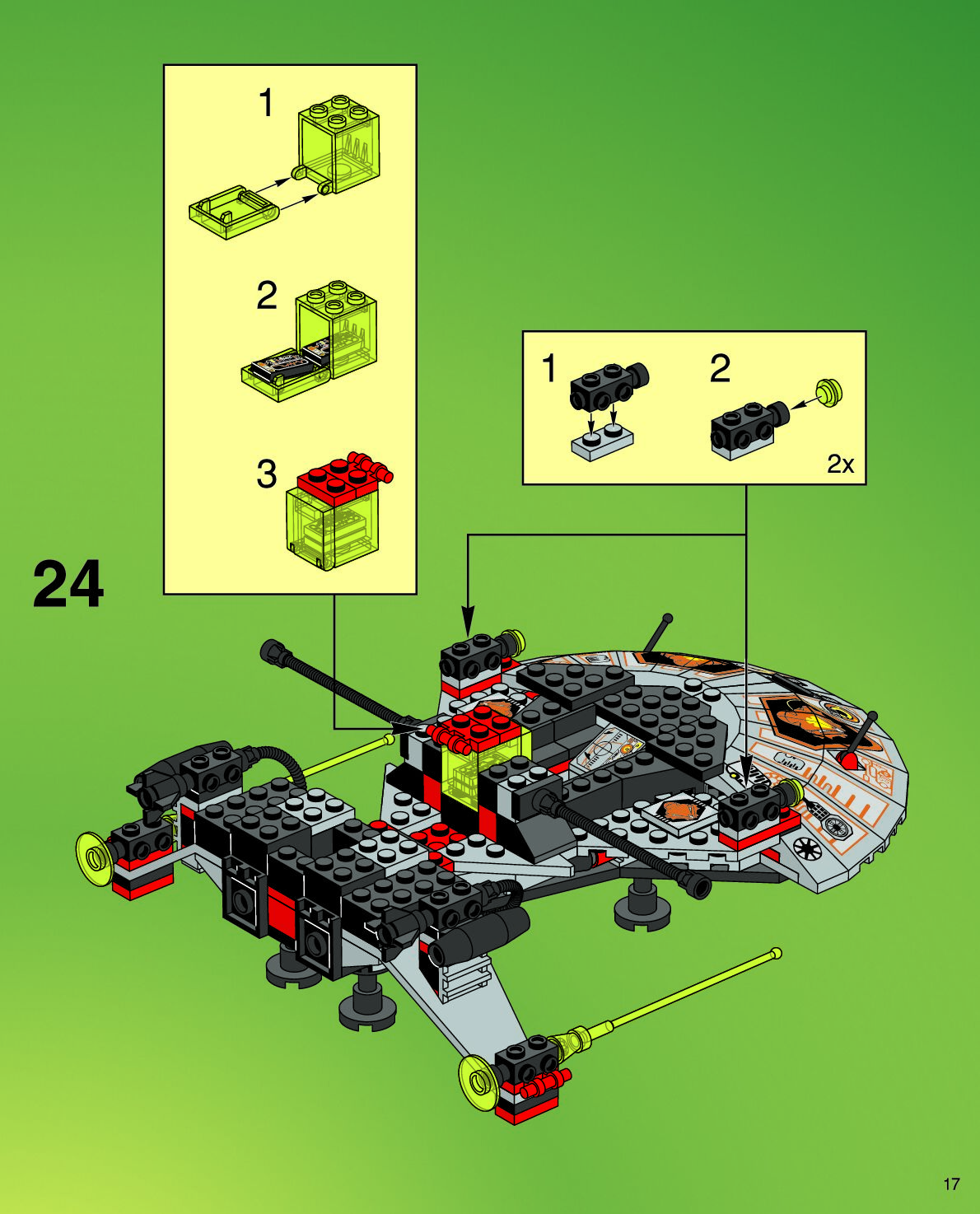 1

2

3

1 2

2x

24

17