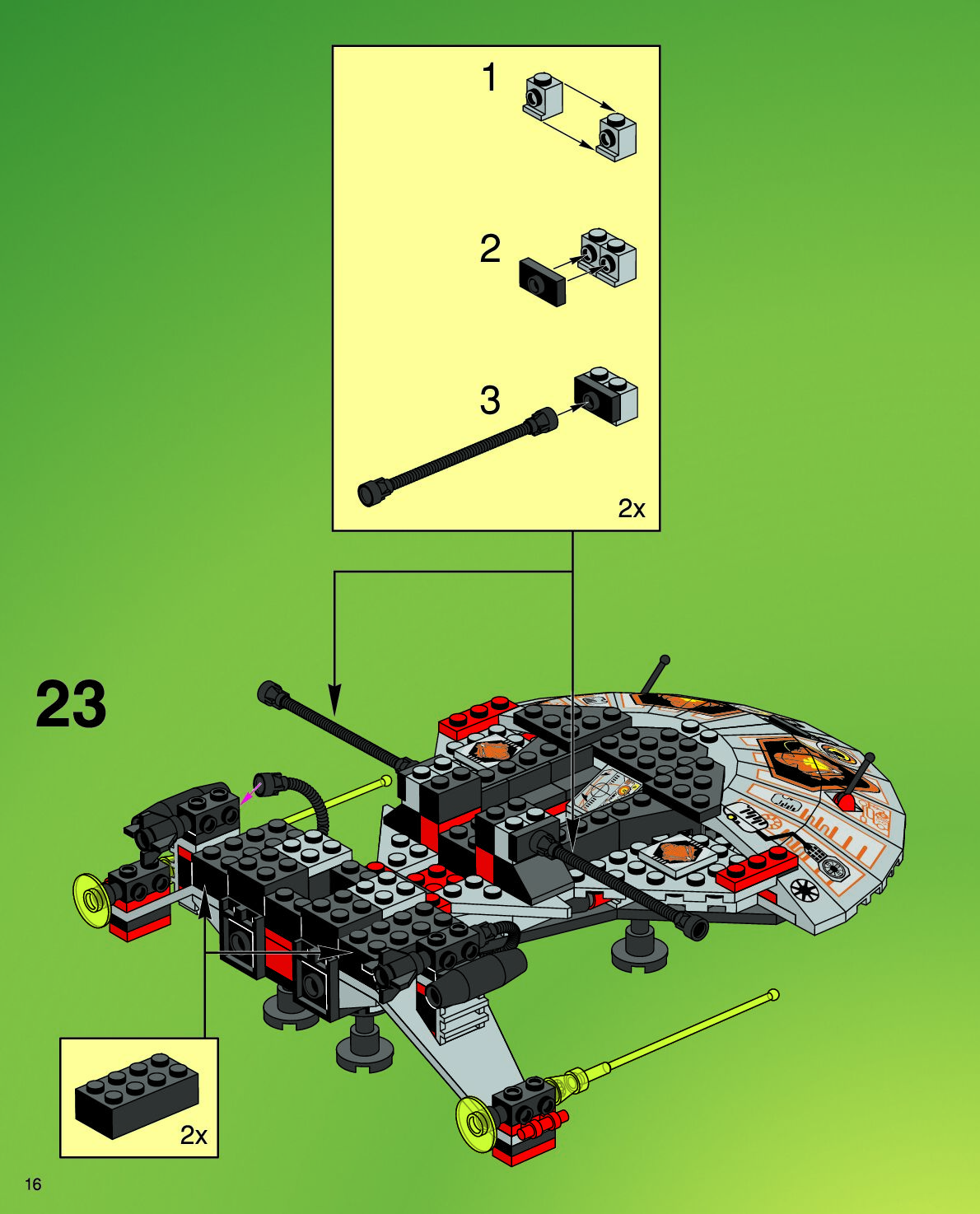 1

2

3

2x

23

2x

16