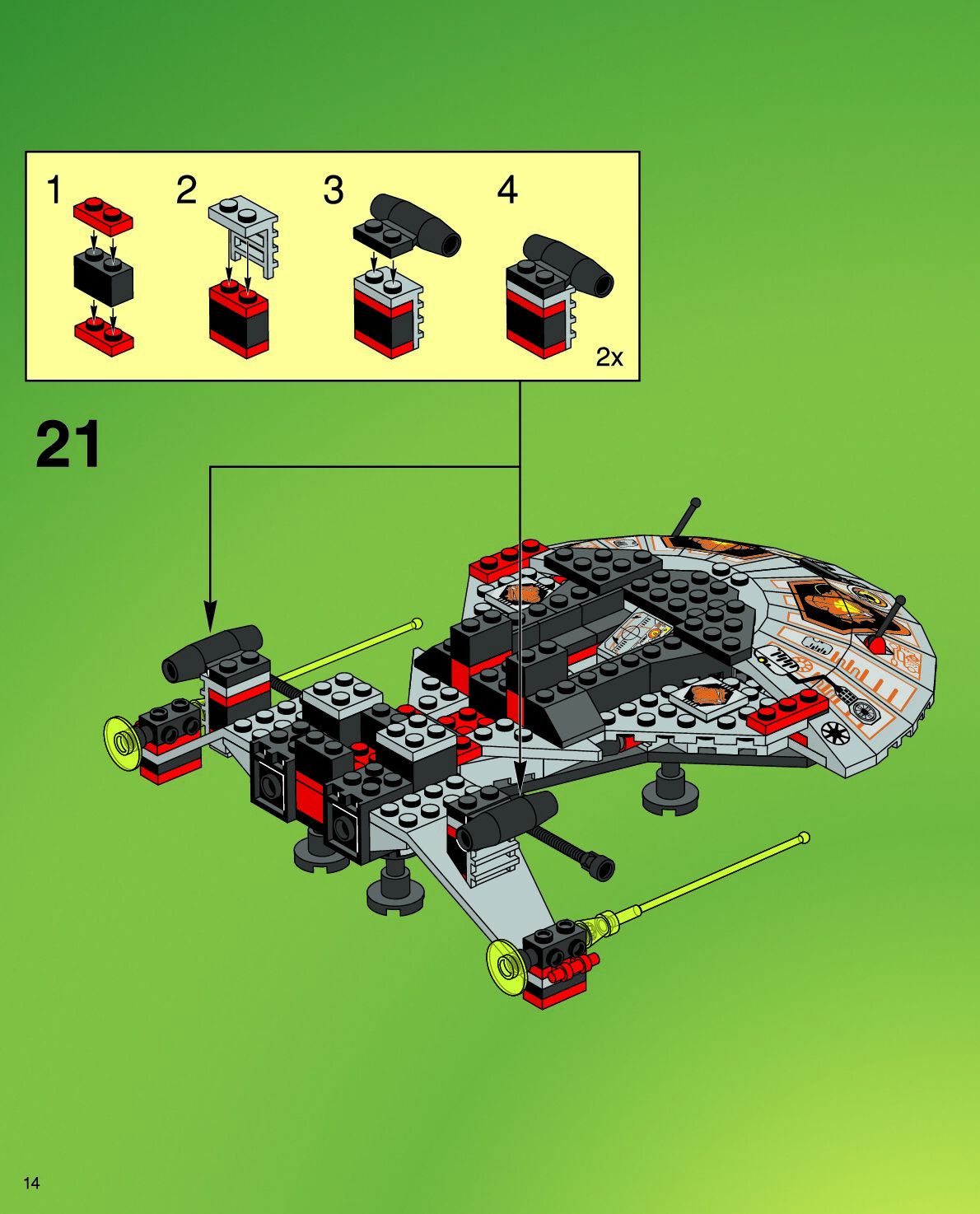 1
2
3
4
2x

21

14