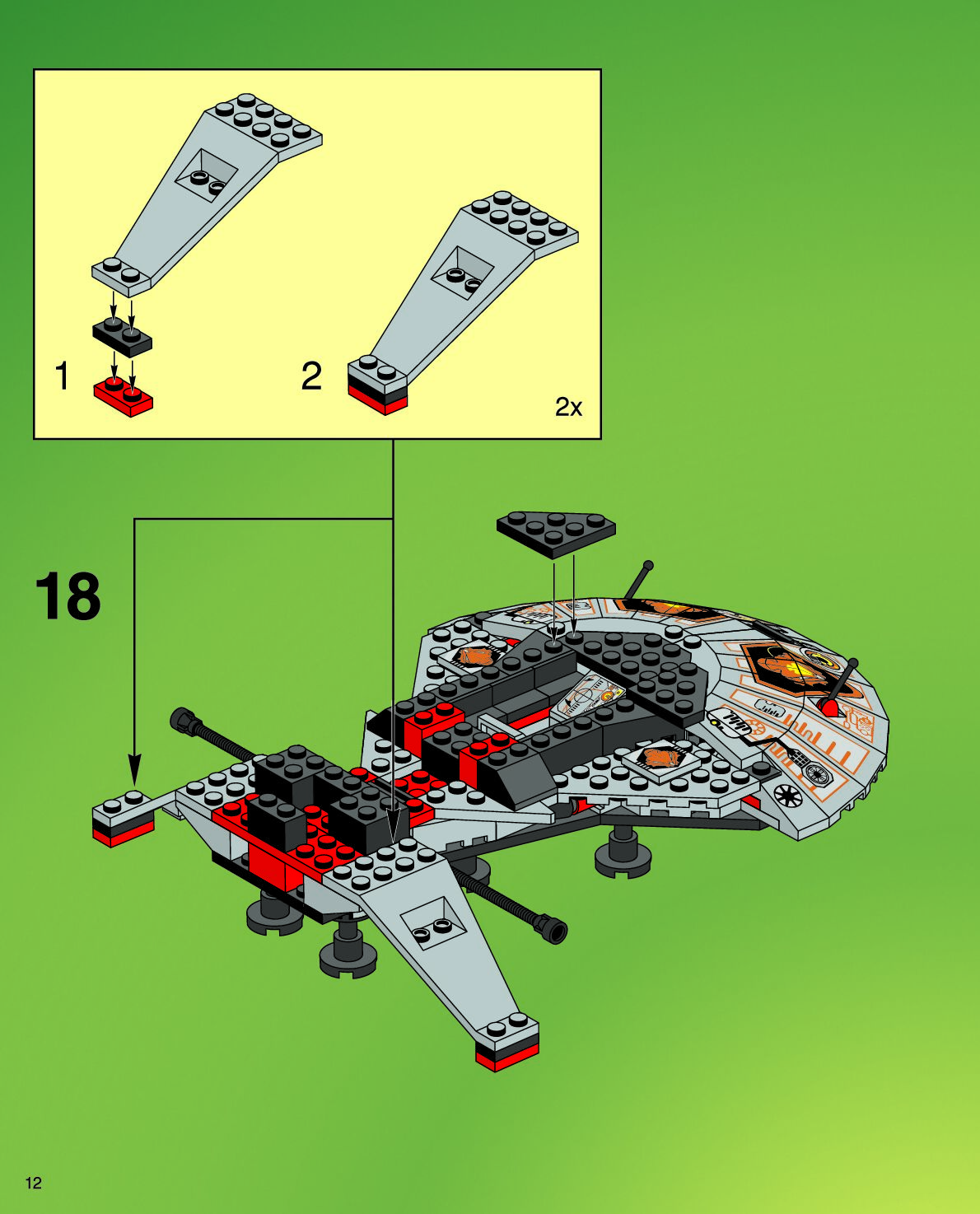 1

2

2x

18

12