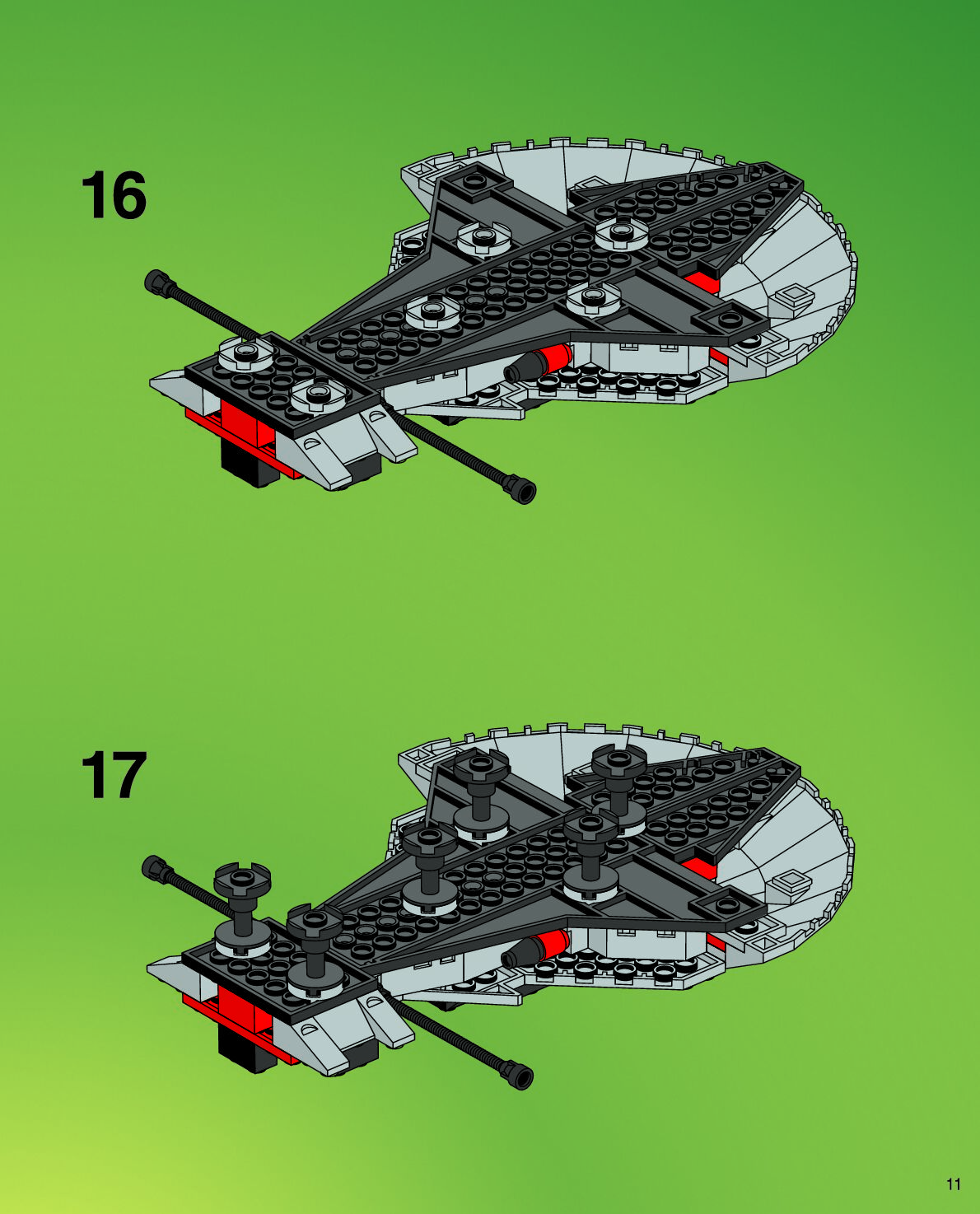 16

17

11