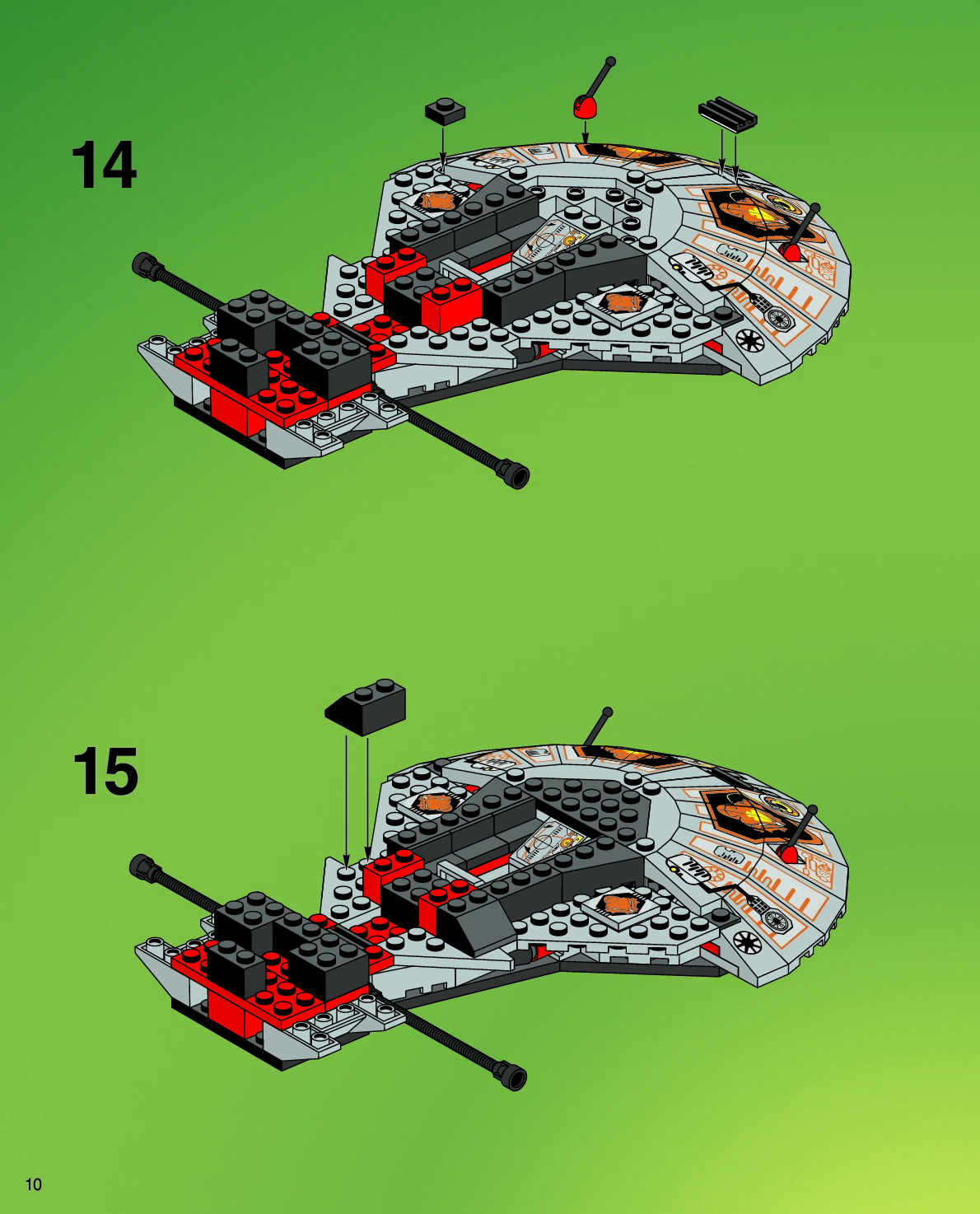 14

15

10