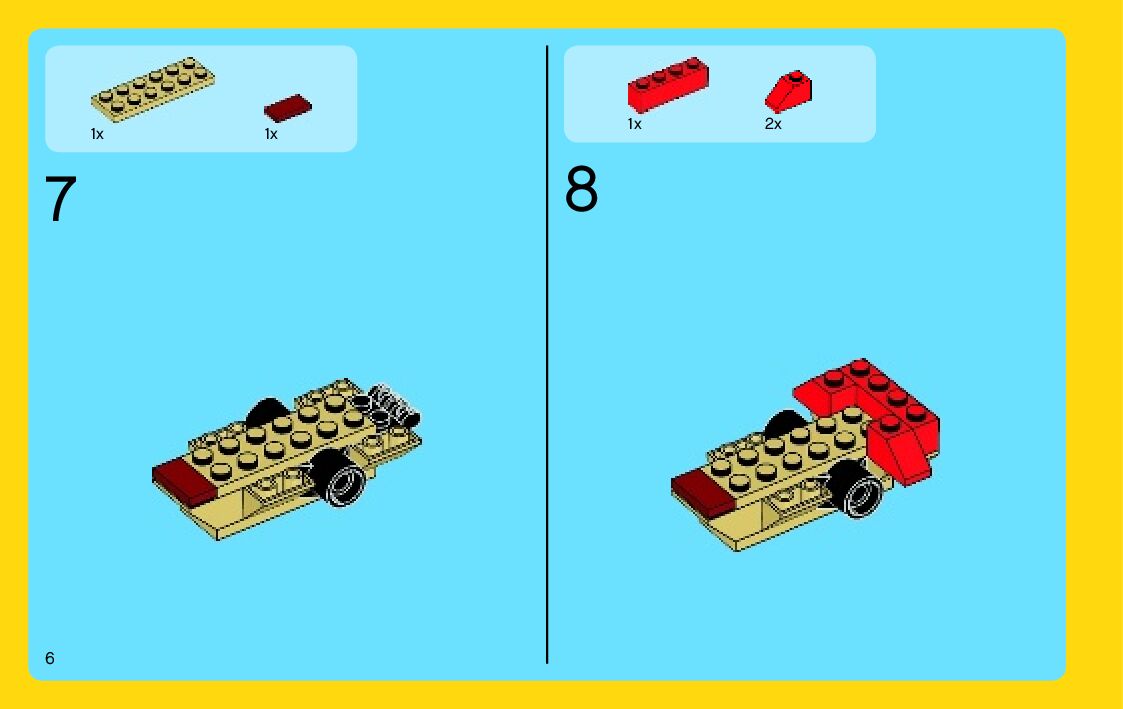 1x
1x

7

1x
2x

8

6