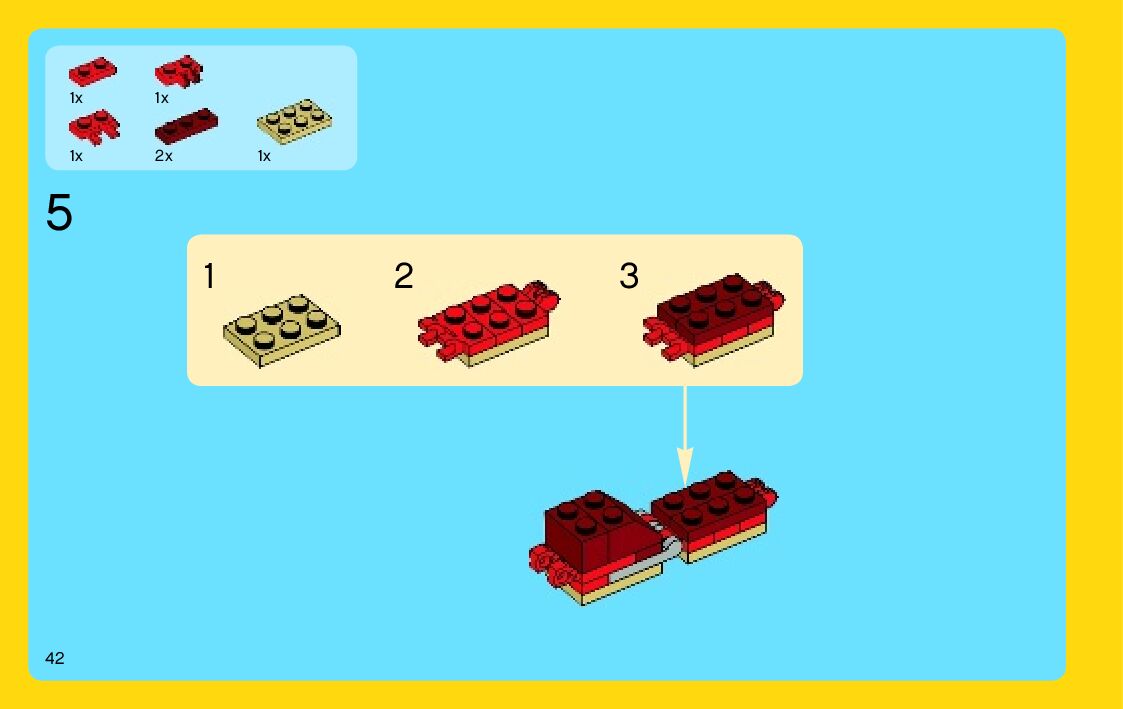 1x
1x
1x
2x
1x

5

1
2
3

42