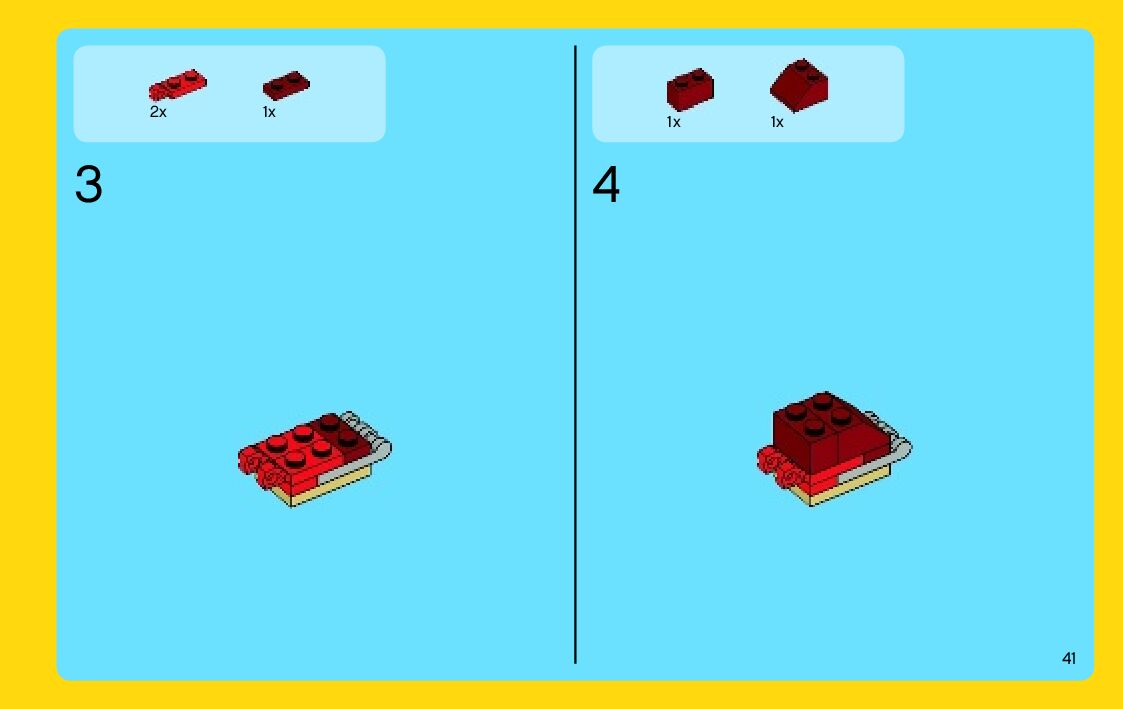 2x 1x

3

1x 1x

4

41