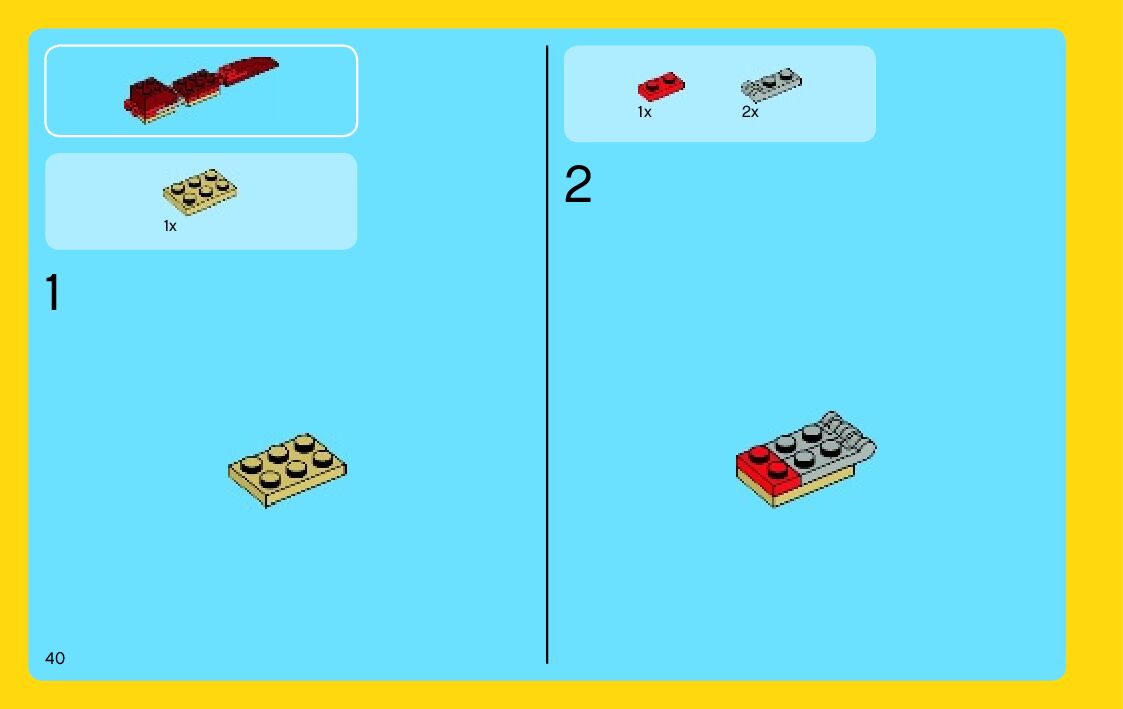 1x

1

40

1x
2x

2